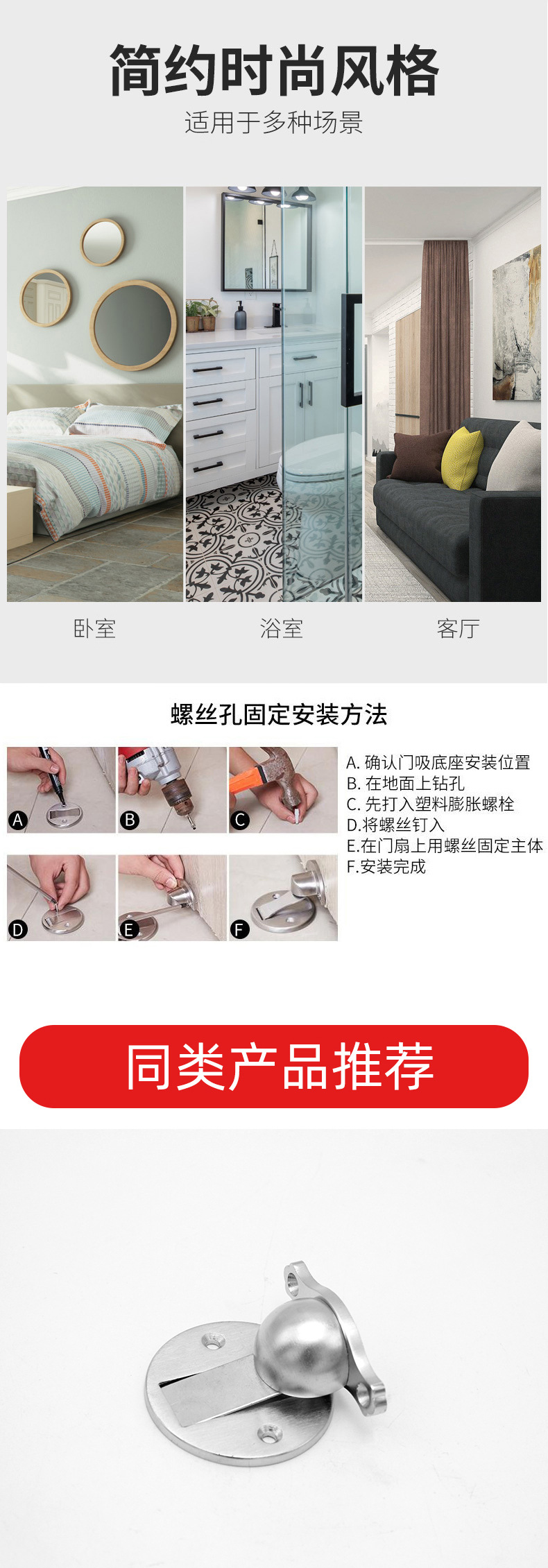 简约时尚风格

适用于多种场景

卧室

浴室

客厅

螺丝孔固定安装方法

A

B

C

D

E

F

A. 确认门吸底座安装位置
B. 在地面上钻孔
C. 先打入塑料膨胀螺栓
D.将螺丝钉入
E.在门扇上用螺丝固定主体
F.安装完成

同类产品推荐