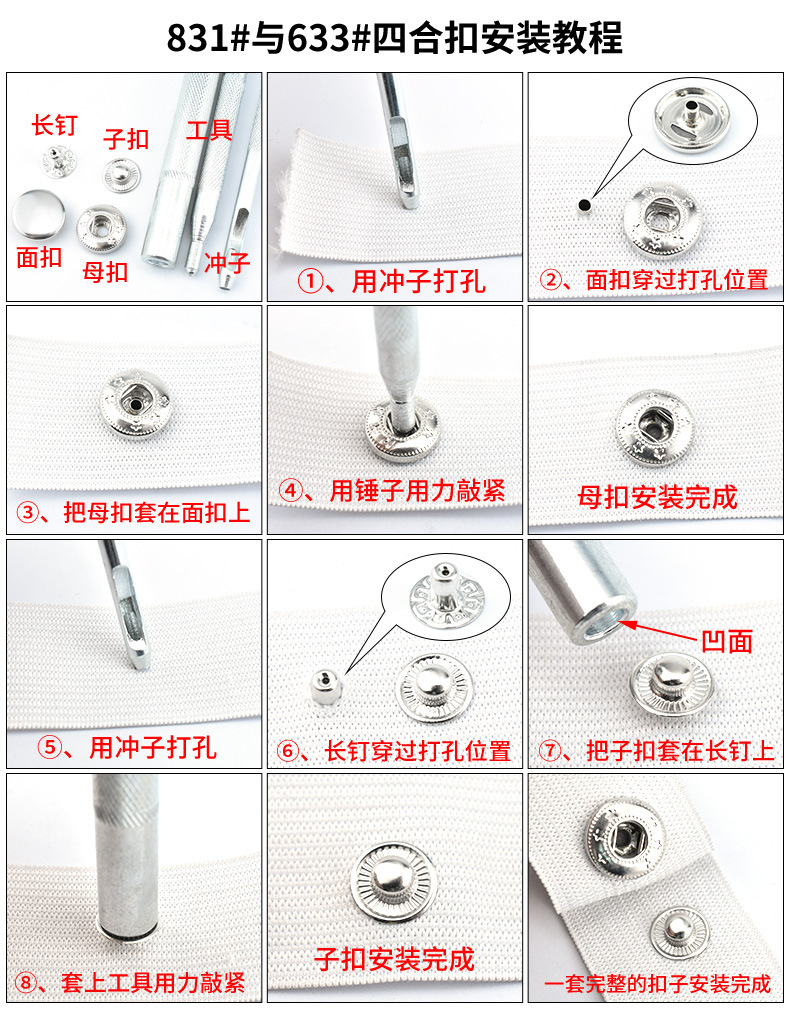 831#与633#四合扣安装教程

长钉
子扣
工具
面扣
母扣
冲子

①、用冲子打孔

②、面扣穿过打孔位置

③、把母扣套在面扣上

④、用锤子用力敲紧

母扣安装完成

⑤、用冲子打孔

⑥、长钉穿过打孔位置

凹面
⑦、把子扣套在长钉上

⑧、套上工具用力敲紧

子扣安装完成

一套完整的扣子安装完成