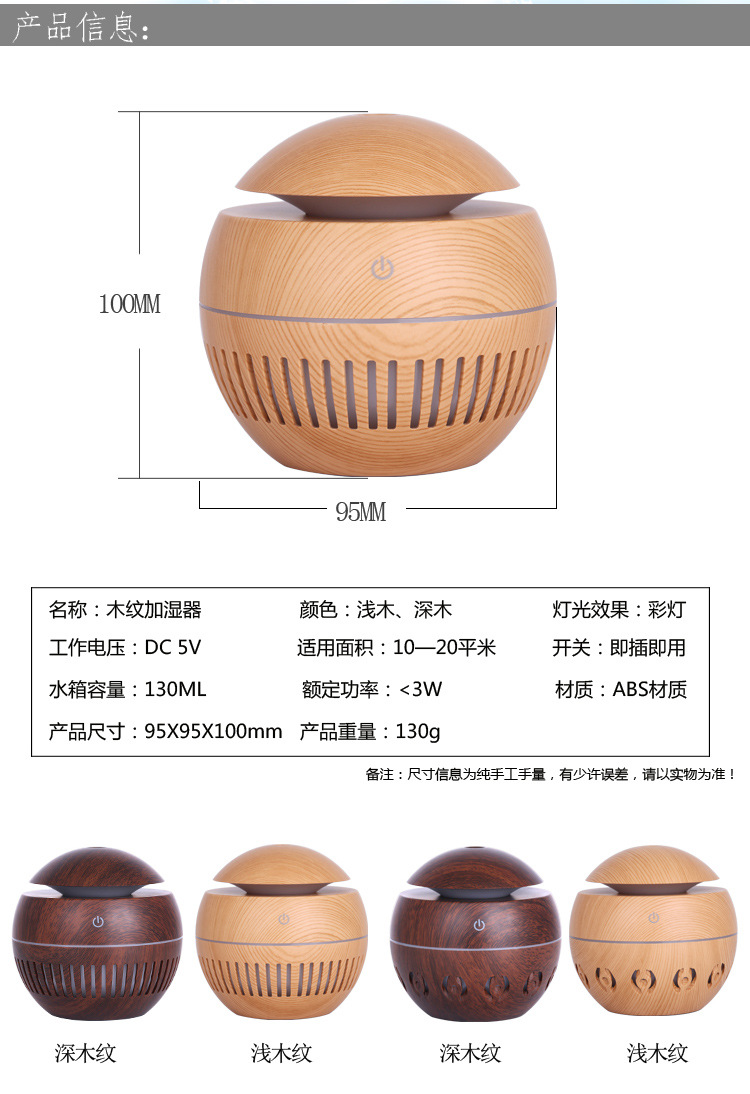 产品信息：

100MM

95MM

名称：木纹加湿器　颜色：浅木、深木　灯光效果：彩灯

工作电压：DC 5V　适用面积：10—20平米　开关：即插即用

水箱容量：130ML　额定功率：<3W　材质：ABS材质

产品尺寸：95X95X100mm　产品重量：130g

备注：尺寸信息为纯手工手量，有少许误差，请以实物为准！

深木纹　浅木纹　深木纹　浅木纹