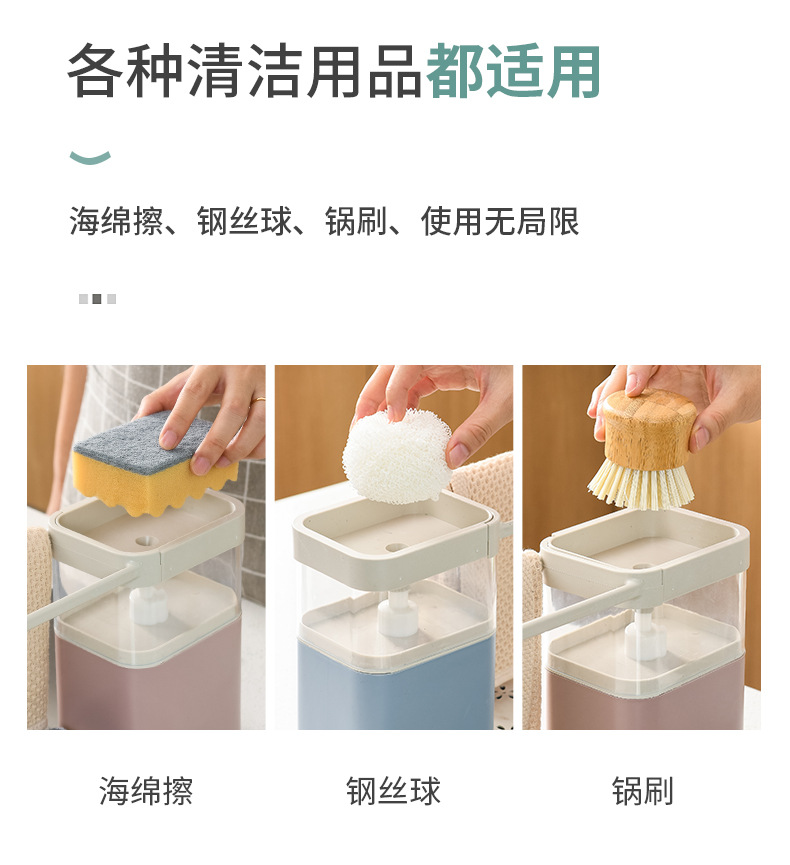 各种清洁用品都适用

海绵擦、钢丝球、锅刷、使用无局限

海绵擦

钢丝球

锅刷