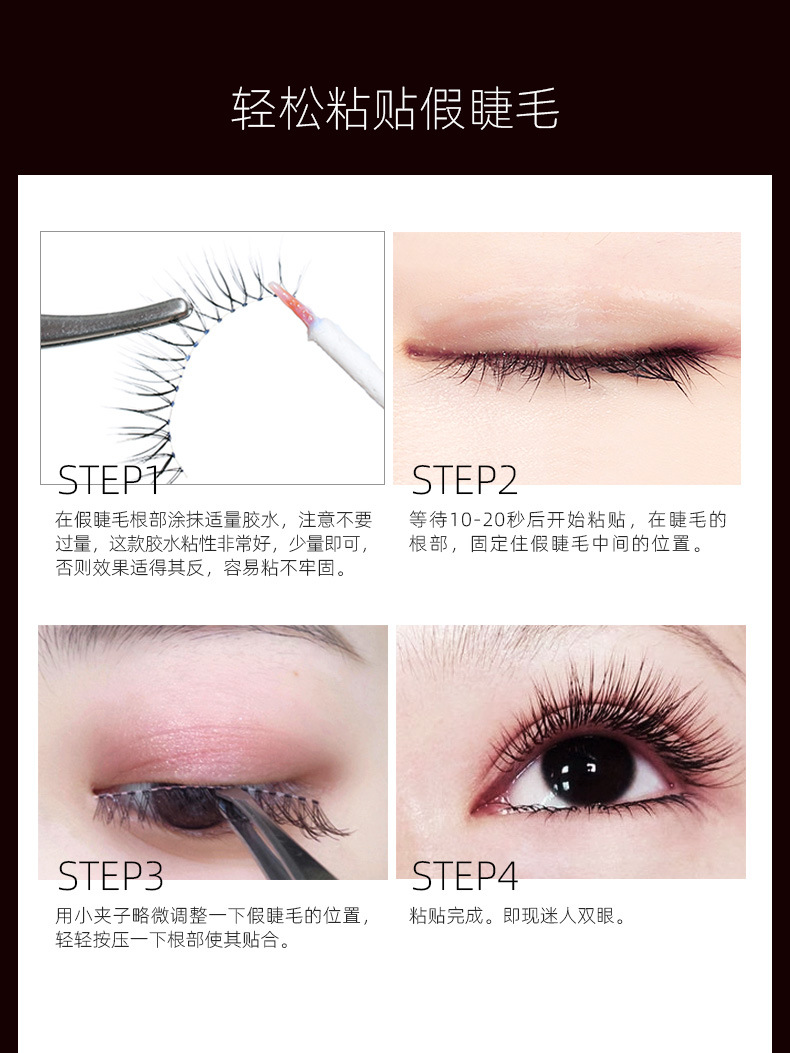 轻松粘贴假睫毛

STEP1
在假睫毛根部涂抹适量胶水，注意不要过量，这款胶水粘性非常好，少量即可，否则效果适得其反，容易粘不牢固。

STEP2
等待10-20秒后开始粘贴，在睫毛的根部，固定住假睫毛中间的位置。

STEP3
用小夹子略微调整一下假睫毛的位置，轻轻按压一下根部使其贴合。

STEP4
粘贴完成。即现迷人双眼。