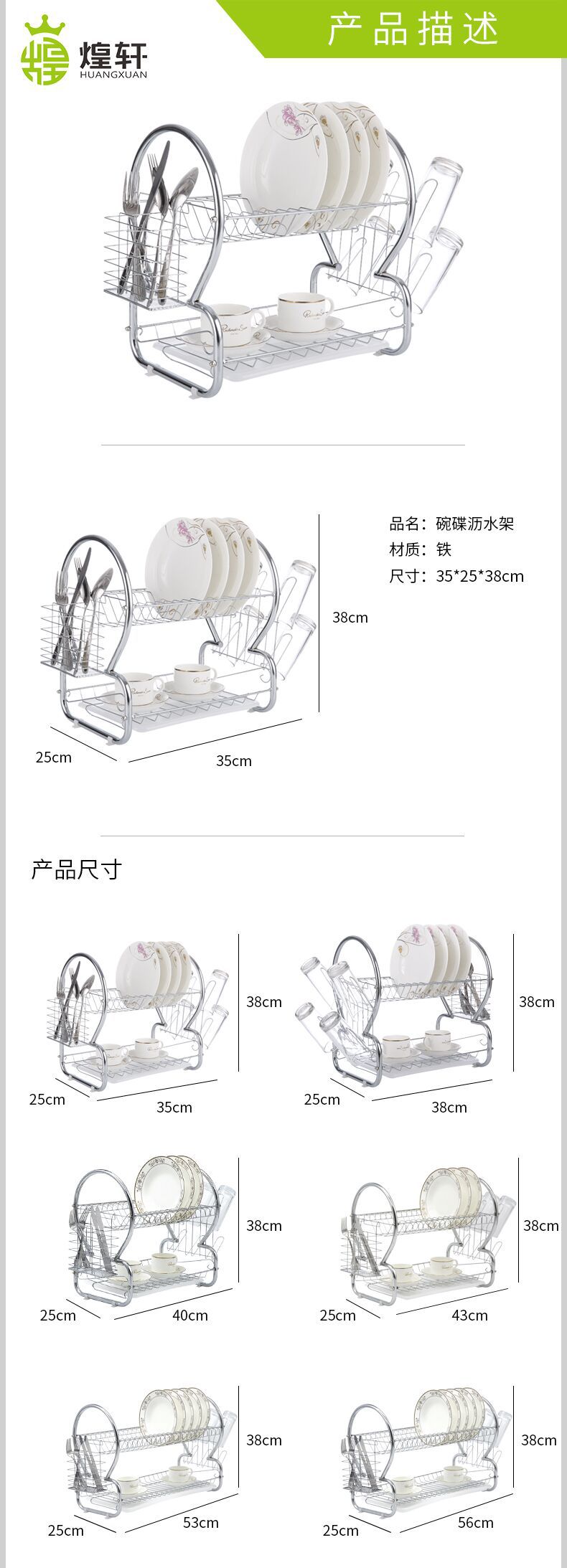 煌轩
HUANGXUAN

产品描述

品名：碗碟沥水架
材质：铁
尺寸：35*25*38cm

38cm
25cm
35cm

产品尺寸

38cm
25cm
35cm

38cm
25cm
38cm

38cm
25cm
40cm

38cm
25cm
43cm

38cm
25cm
53cm

38cm
25cm
56cm