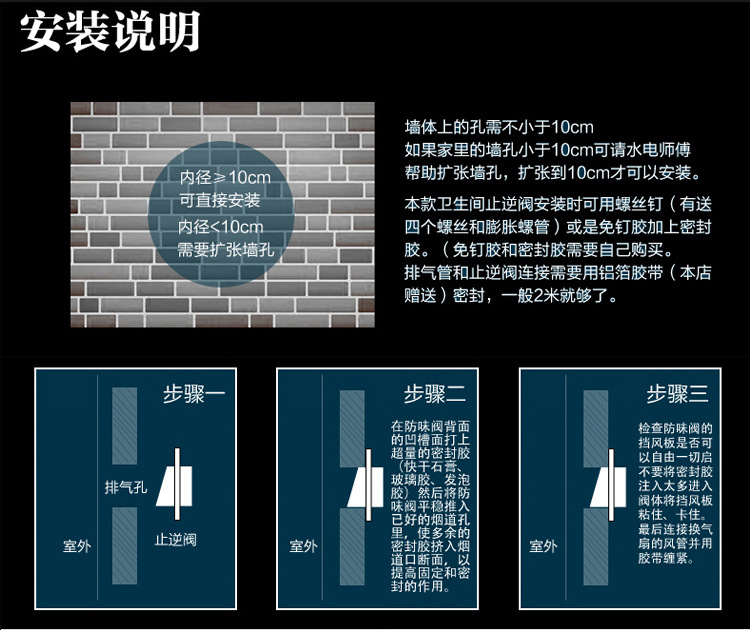 安装说明

内径≥10cm
可直接安装
内径<10cm
需要扩张墙孔

墙体上的孔需不小于10cm
如果家里的墙孔小于10cm可请水电师傅帮助扩张墙孔，扩张到10cm才可以安装。

本款卫生间止逆阀安装时可用螺丝钉（有送四个螺丝和膨胀螺管）或是免钉胶加上密封胶。（免钉胶和密封胶需要自己购买。
排气管和止逆阀连接需要用铝箔胶带（本店赠送）密封，一般2米就够了。

步骤一

排气孔
室外
止逆阀

步骤二

在防味阀背面的凹槽面打上超量的密封胶（快干石膏、玻璃胶、发泡胶）然后将防味阀平稳推入已好的烟道孔里，使多余的密封胶挤入烟道口断面，以提高固定和密封的作用。

室外

步骤三

检查防味阀的挡风板是否可以自由一切启不要将密封胶注入太多进入阀体将挡风板粘住、卡住。最后连接换气扇的风管并用胶带缠紧。

室外