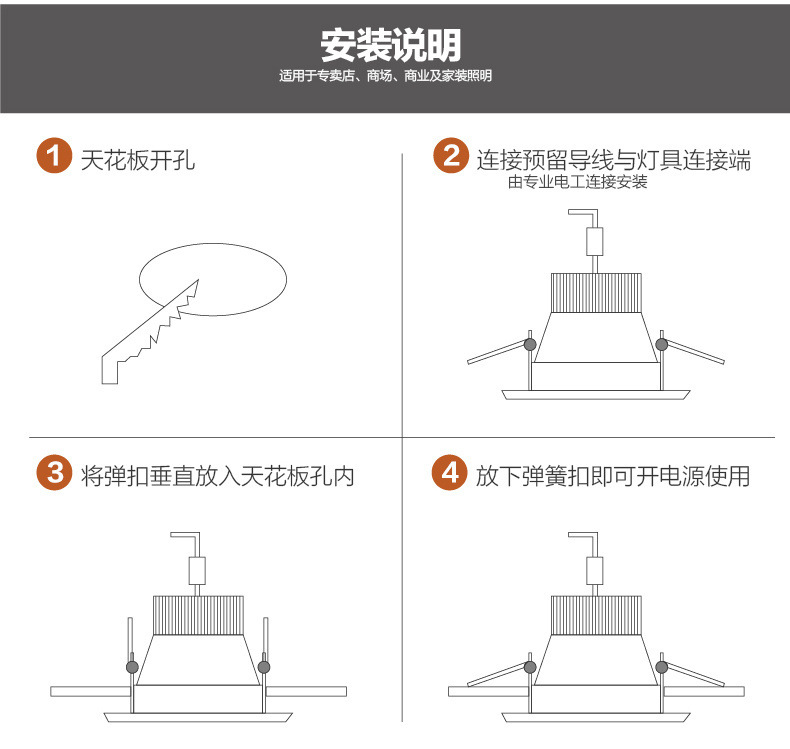 安装说明

适用于专卖店、商场、商业及家装照明

1 天花板开孔

2 连接预留导线与灯具连接端
由专业电工连接安装

3 将弹扣垂直放入天花板孔内

4 放下弹簧扣即可开电源使用