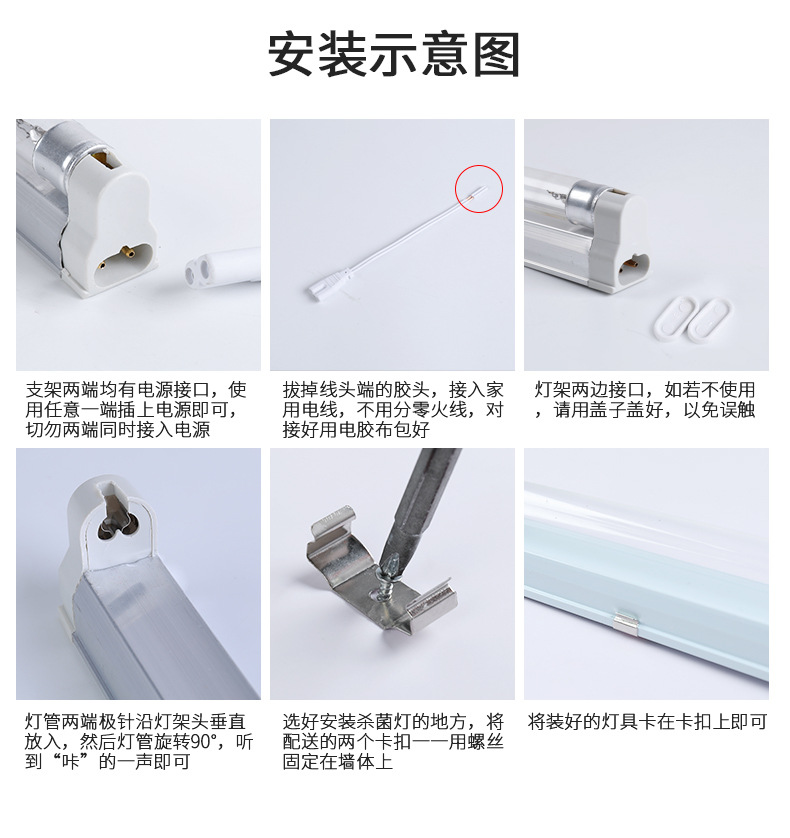 安装示意图

支架两端均有电源接口，使用任意一端插上电源即可，切勿两端同时接入电源

拔掉线头端的胶头，接入家用电线，不用分零火线，对接好用电胶布包好

灯架两边接口，如若不使用，请用盖子盖好，以免误触

灯管两端极针沿灯架头垂直放入，然后灯管旋转90°，听到“咔”的一声即可

选好安装杀菌灯的地方，将配送的两个卡扣一一用螺丝固定在墙体上

将装好的灯具卡在卡扣上即可