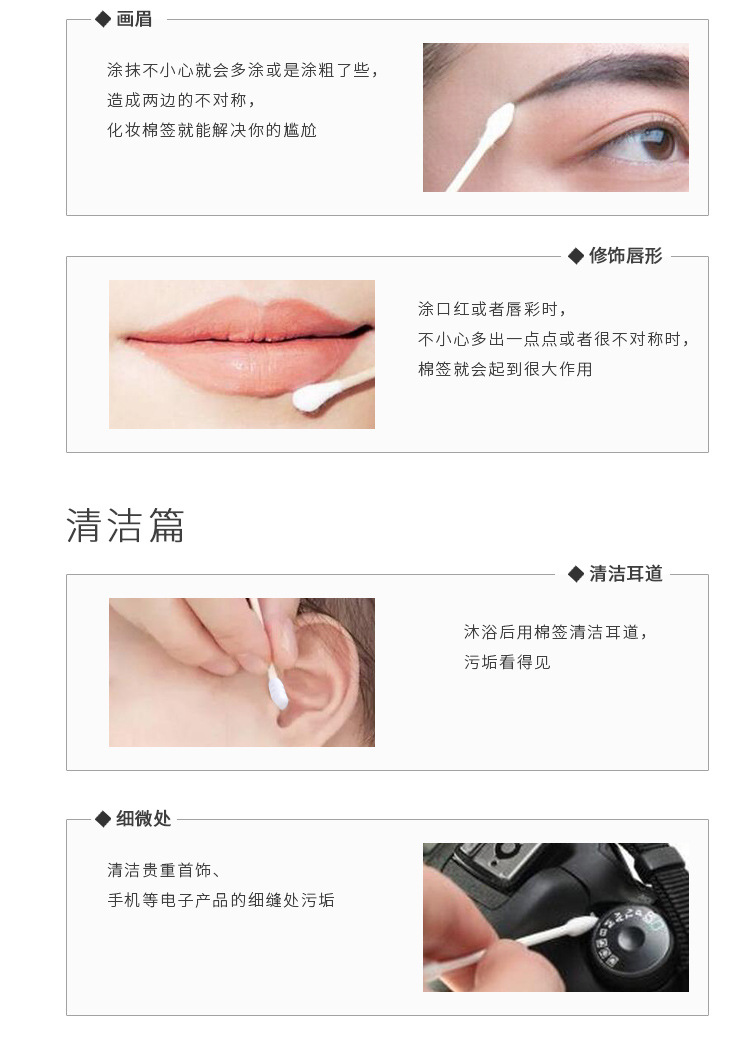 ◆ 画眉

涂抹不小心就会多涂或是涂粗了些，
造成两边的不对称，
化妆棉签就能解决你的尴尬

◆ 修饰唇形

涂口红或者唇彩时，
不小心多出一点点或者很不对称时，
棉签就会起到很大作用

清洁篇

◆ 清洁耳道

沐浴后用棉签清洁耳道，
污垢看得见

◆ 细微处

清洁贵重首饰、
手机等电子产品的细缝处污垢