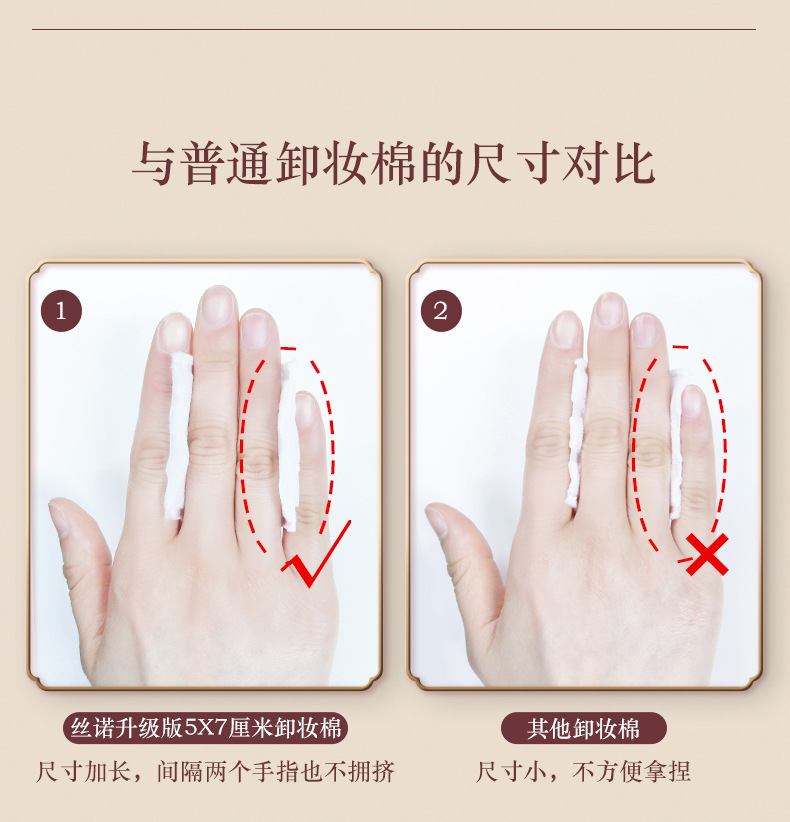 与普通卸妆棉的尺寸对比

1

2

丝诺升级版5X7厘米卸妆棉

尺寸加长，间隔两个手指也不拥挤

其他卸妆棉

尺寸小，不方便拿捏