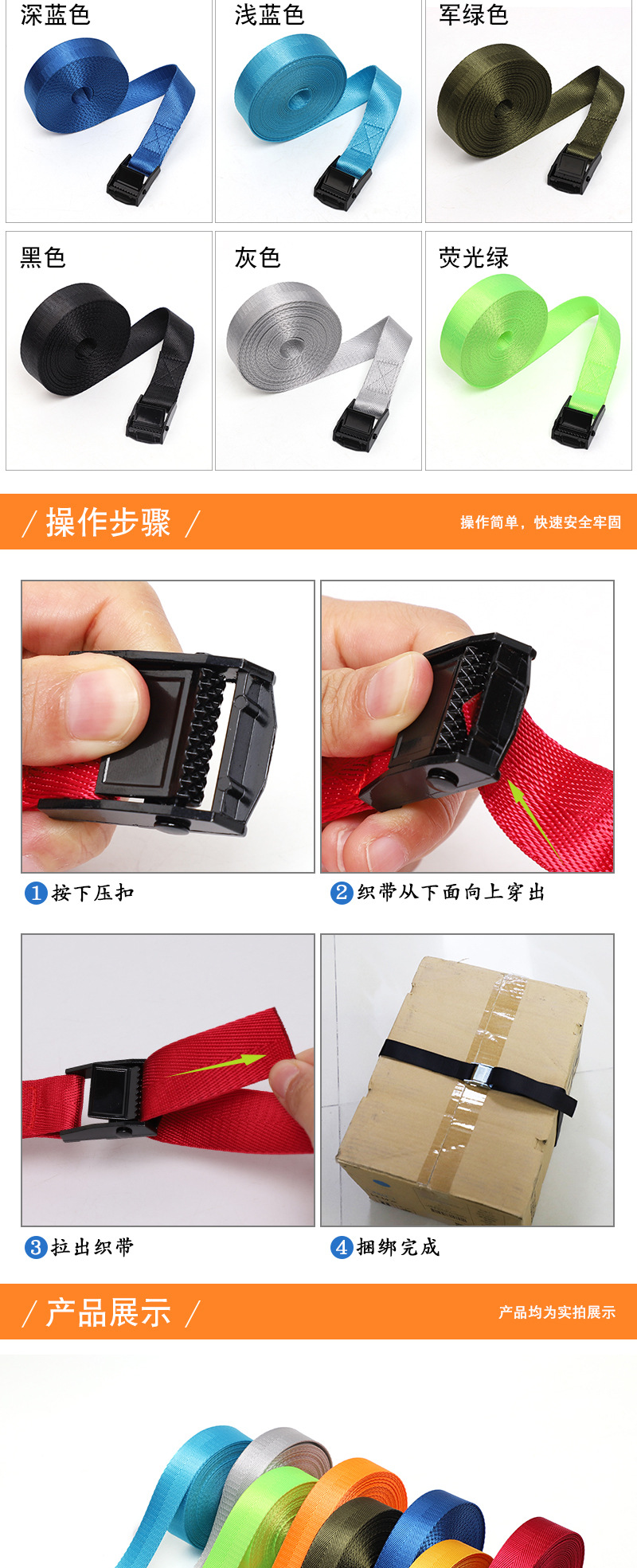 深蓝色

浅蓝色

军绿色

黑色

灰色

荧光绿

/ 操作步骤 /

操作简单，快速安全牢固

1 按下压扣

2 织带从下面向上穿出

3 拉出织带

4 捆绑完成

/ 产品展示 /

产品均为实拍展示