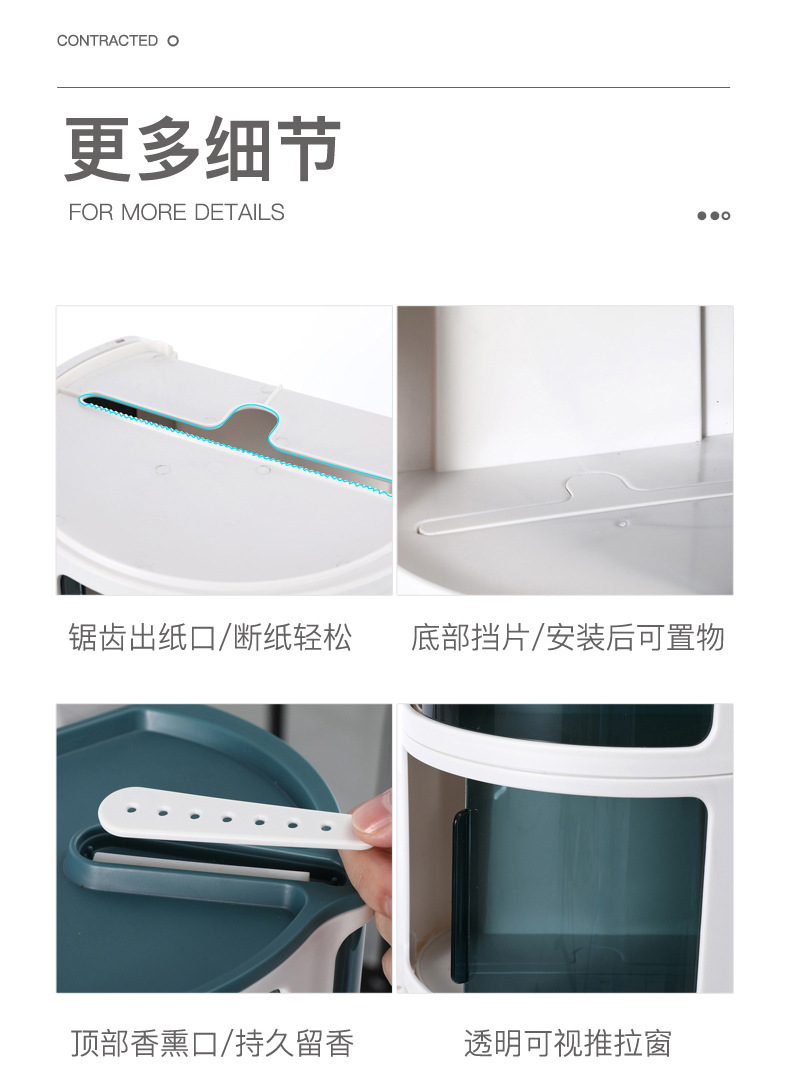 CONTRACTED

更多细节

FOR MORE DETAILS

锯齿出纸口/断纸轻松

底部挡片/安装后可置物

顶部香熏口/持久留香

透明可视推拉窗