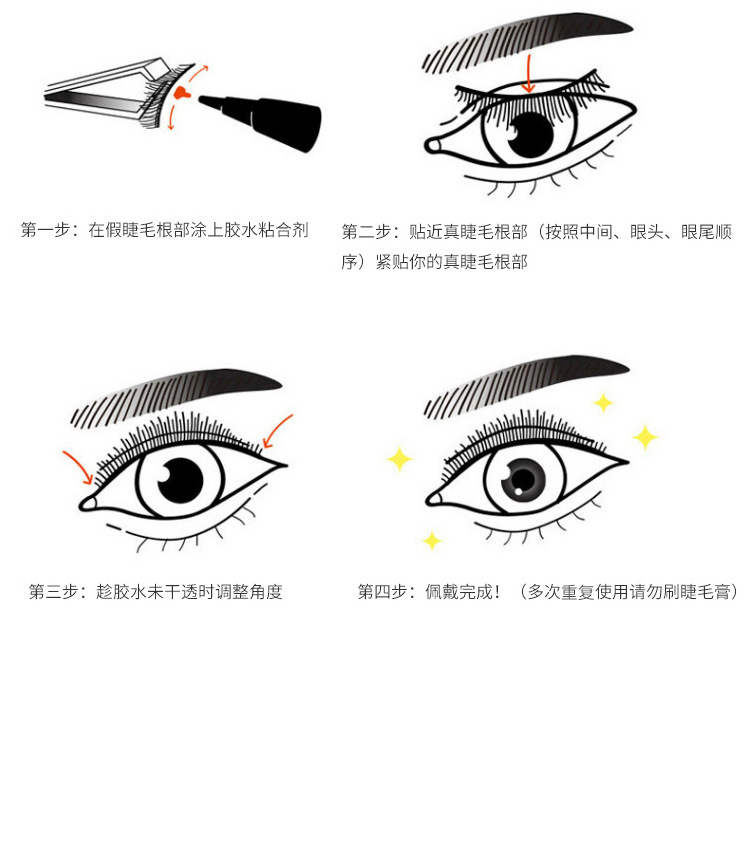 第一步：在假睫毛根部涂上胶水粘合剂

第二步：贴近真睫毛根部（按照中间、眼头、眼尾顺序）紧贴你的真睫毛根部

第三步：趁胶水未干透时调整角度

第四步：佩戴完成！（多次重复使用请勿刷睫毛膏）