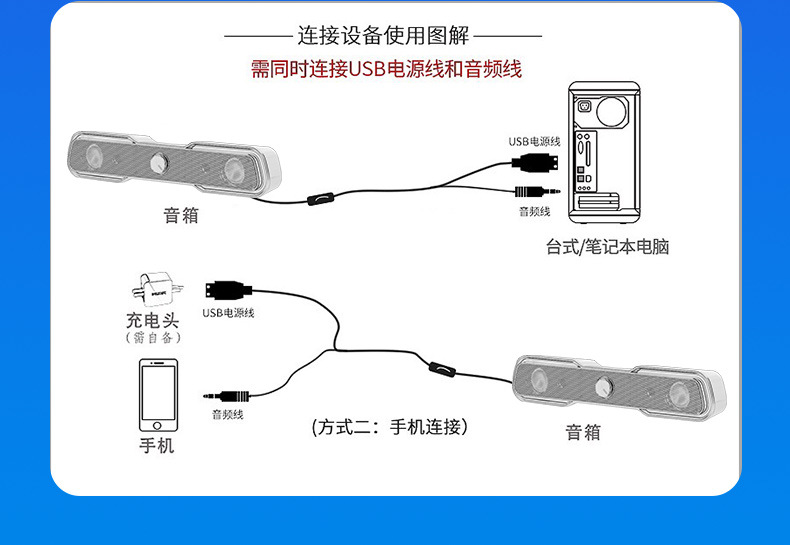 连接设备使用图解

需同时连接USB电源线和音频线

USB电源线

音频线

音箱

台式/笔记本电脑

充电头
（需自备）

USB电源线

手机

音频线

（方式二：手机连接）

音箱