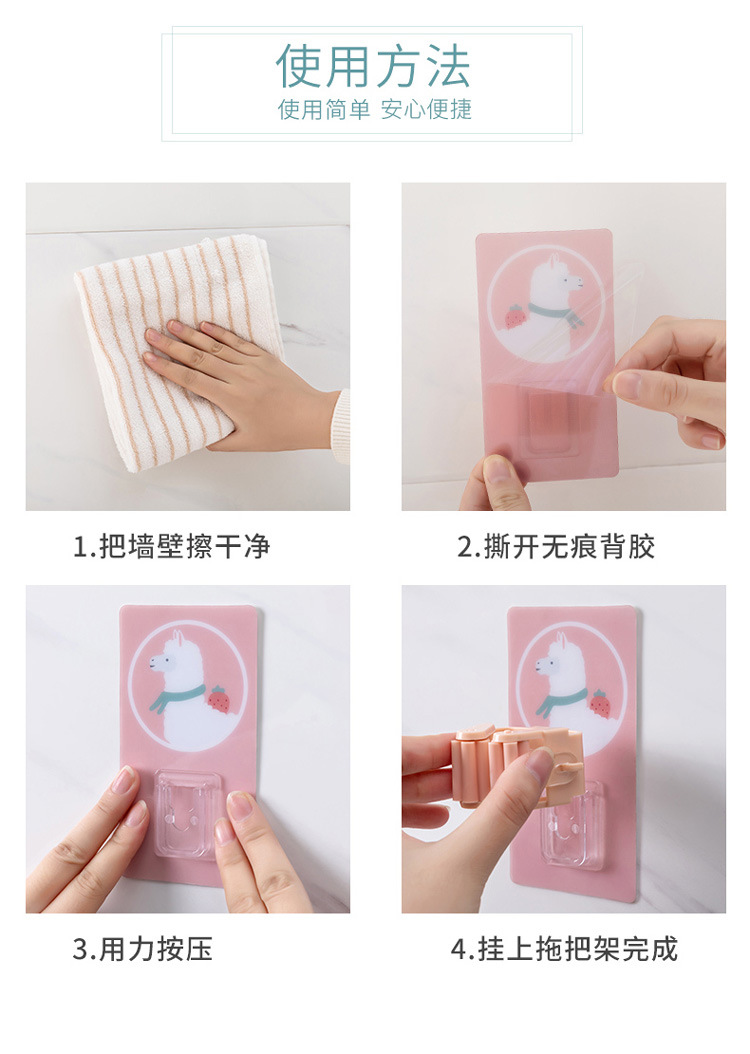 使用方法
使用简单 安心便捷

1.把墙壁擦干净

2.撕开无痕背胶

3.用力按压

4.挂上拖把架完成