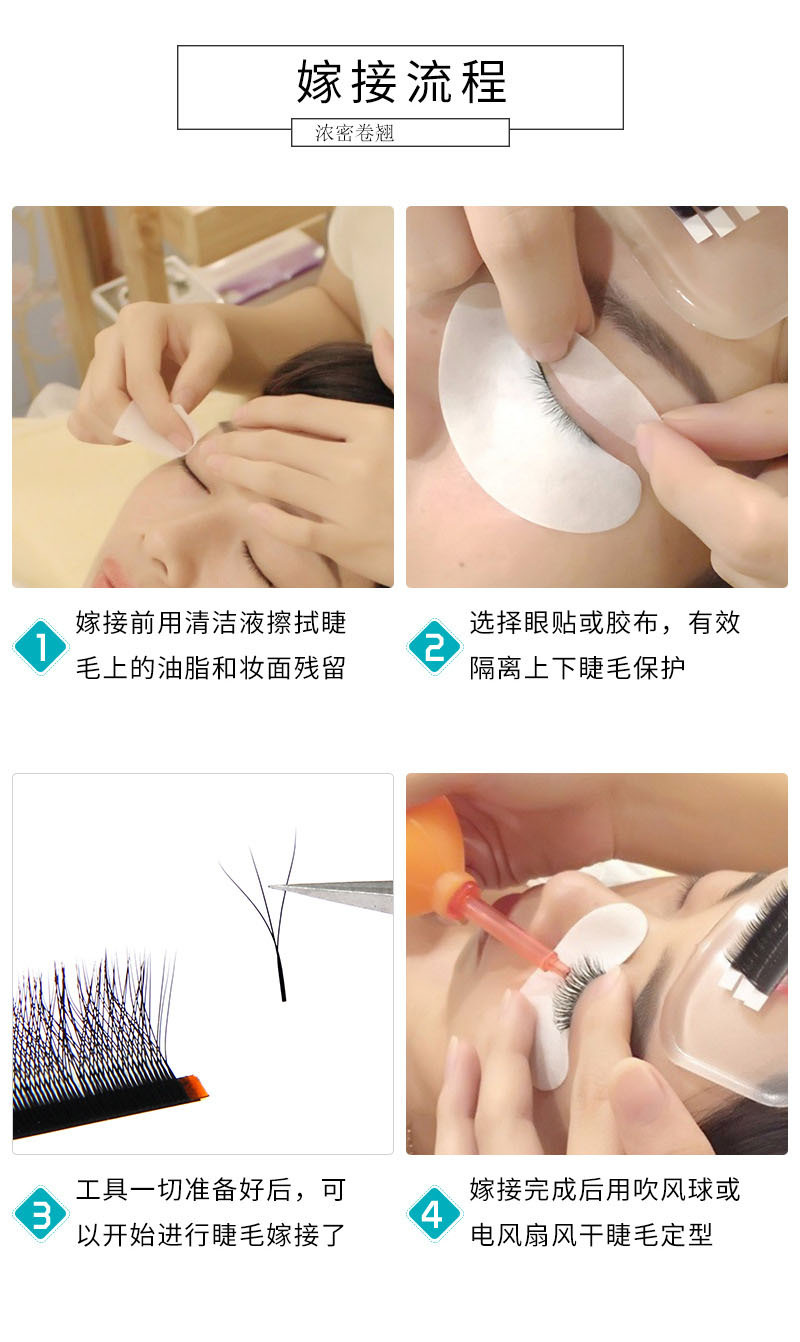 嫁接流程

浓密卷翘

1 嫁接前用清洁液擦拭睫毛上的油脂和妆面残留

2 选择眼贴或胶布，有效隔离上下睫毛保护

3 工具一切准备好后，可以开始进行睫毛嫁接了

4 嫁接完成后用吹风球或电风扇风干睫毛定型