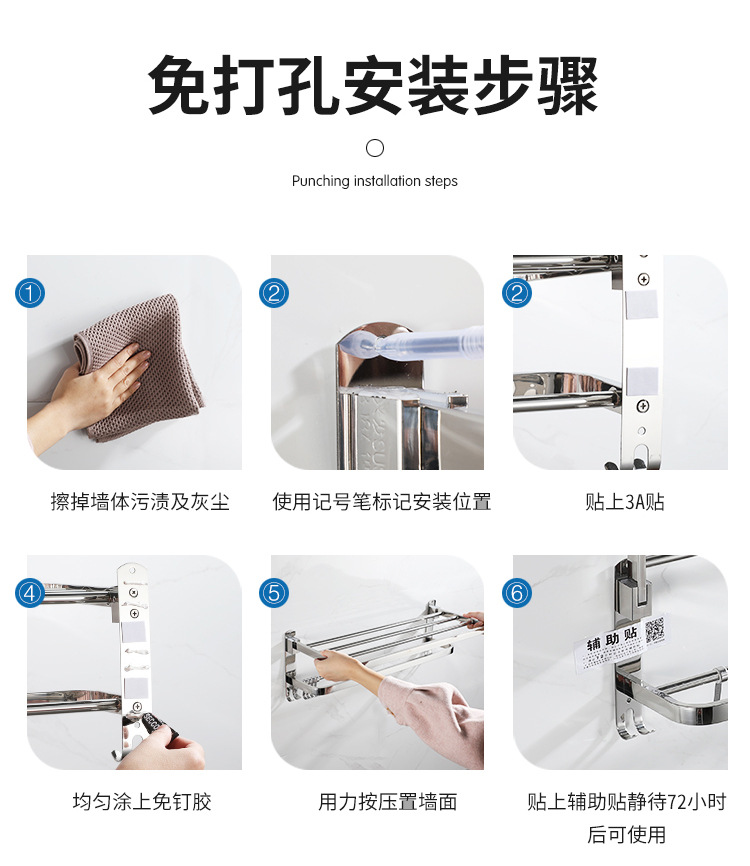 免打孔安装步骤

Punching installation steps

①
擦掉墙体污渍及灰尘

②
使用记号笔标记安装位置

②
贴上3A贴

④
均匀涂上免钉胶

⑤
用力按压置墙面

⑥
辅助贴
贴上辅助贴静待72小时后可使用