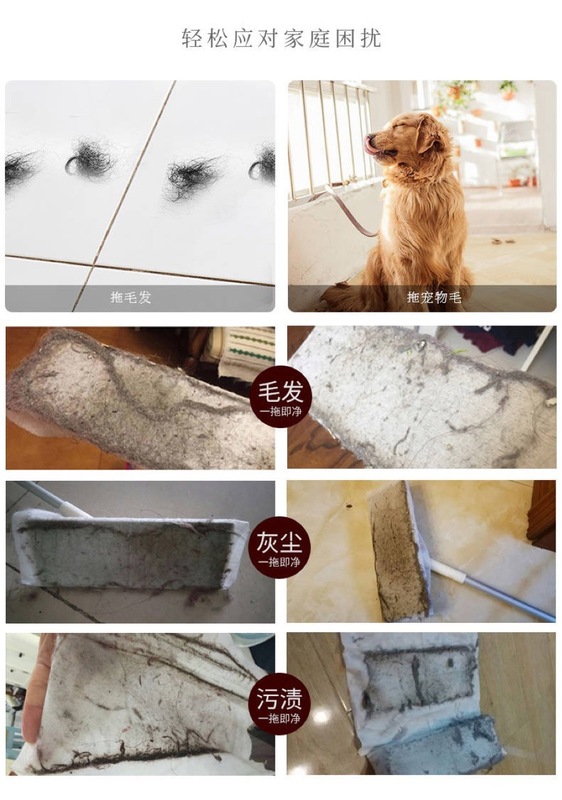 轻松应对家庭困扰

拖毛发

拖宠物毛

毛发
一拖即净

灰尘
一拖即净

污渍
一拖即净