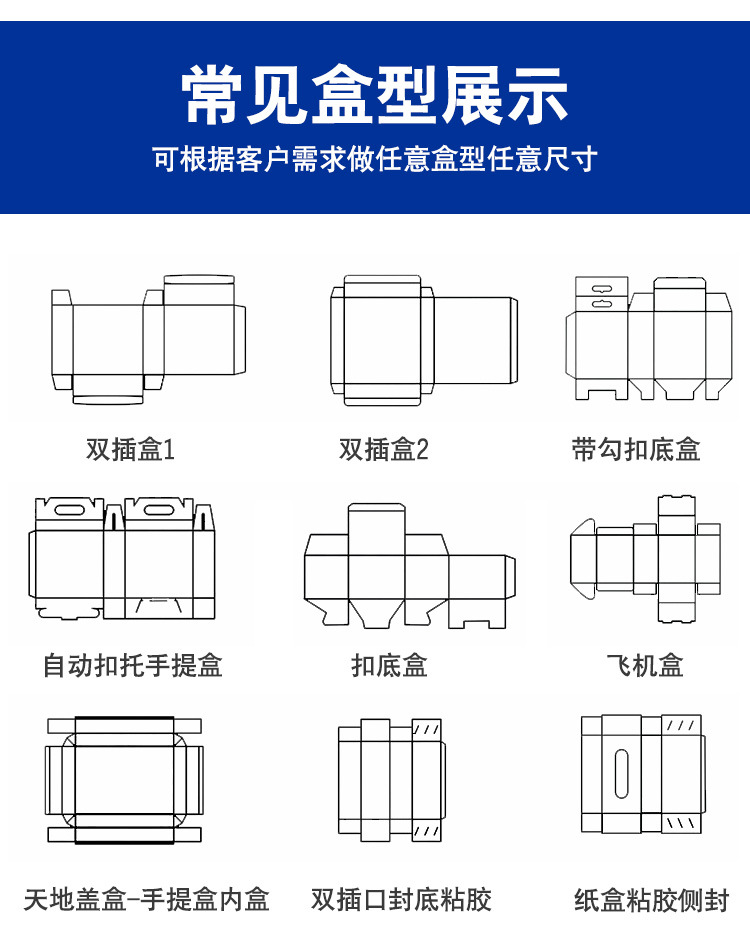 常见盒型展示

可根据客户需求做任意盒型任意尺寸

双插盒1

双插盒2

带勾扣底盒

自动扣托手提盒

扣底盒

飞机盒

天地盖盒-手提盒内盒

双插口封底粘胶

纸盒粘胶侧封