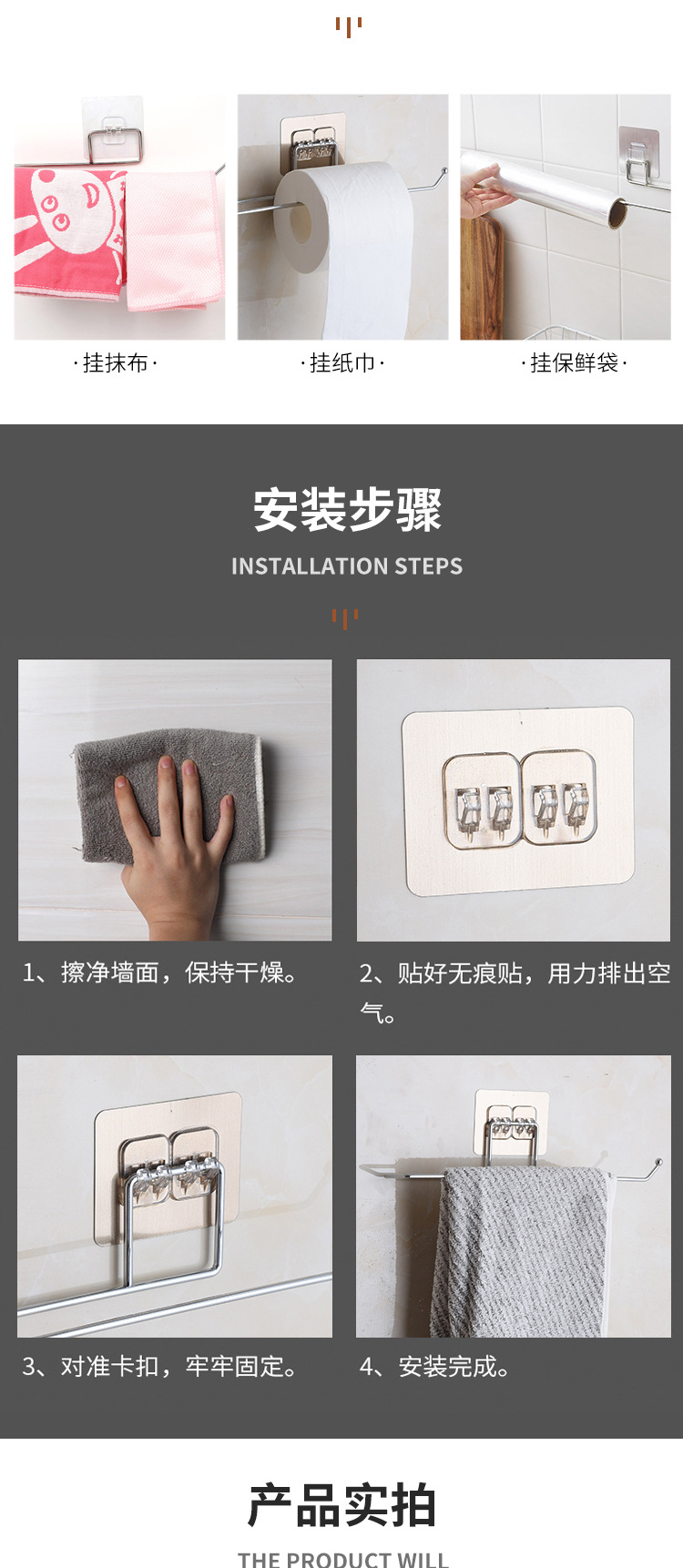 ·挂抹布·

·挂纸巾·

·挂保鲜袋·

安装步骤

INSTALLATION STEPS

1、擦净墙面，保持干燥。

2、贴好无痕贴，用力排出空气。

3、对准卡扣，牢牢固定。

4、安装完成。

产品实拍

THE PRODUCT WILL