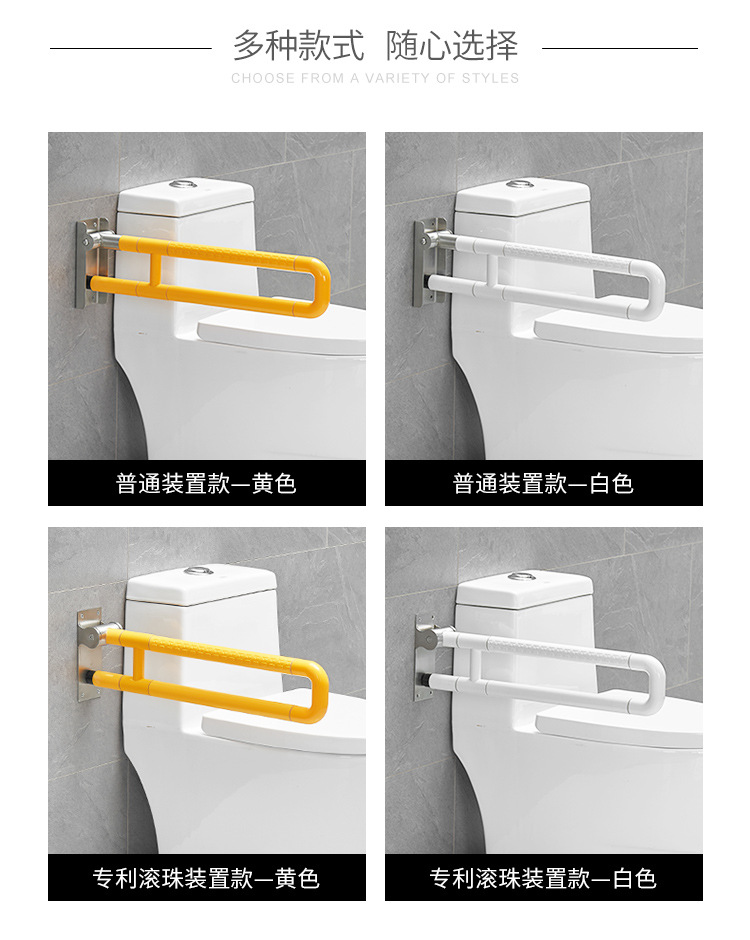 多种款式 随心选择
CHOOSE FROM A VARIETY OF STYLES

普通装置款—黄色

普通装置款—白色

专利滚珠装置款—黄色

专利滚珠装置款—白色