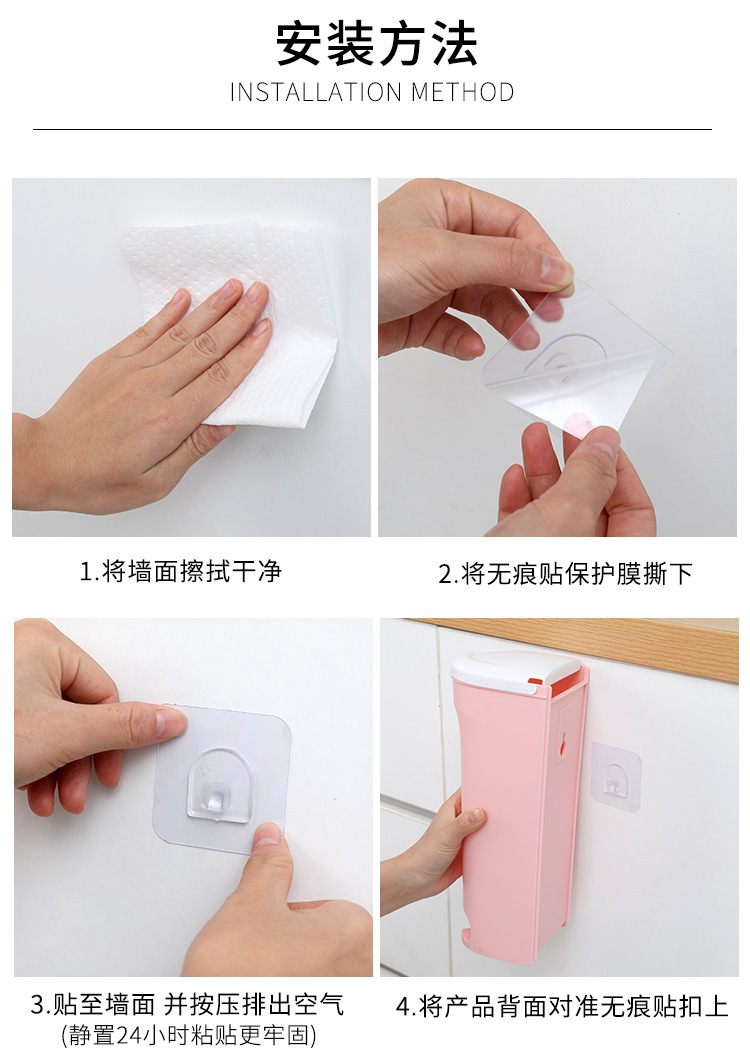 安装方法
INSTALLATION METHOD

1.将墙面擦拭干净

2.将无痕贴保护膜撕下

3.贴至墙面 并按压排出空气
(静置24小时粘贴更牢固)

4.将产品背面对准无痕贴扣上