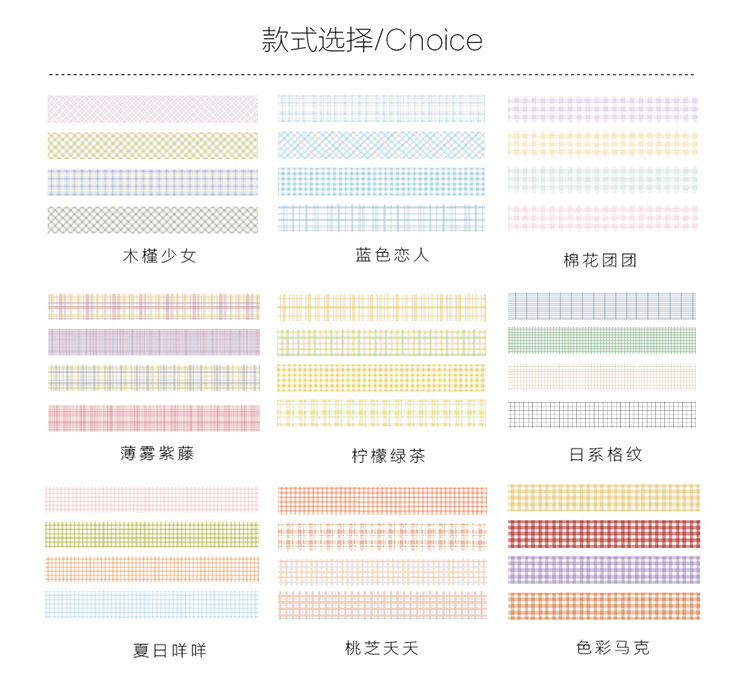 款式选择/Choice

木槿少女

蓝色恋人

棉花团团

薄雾紫藤

柠檬绿茶

日系格纹

夏日咩咩

桃芝夭夭

色彩马克