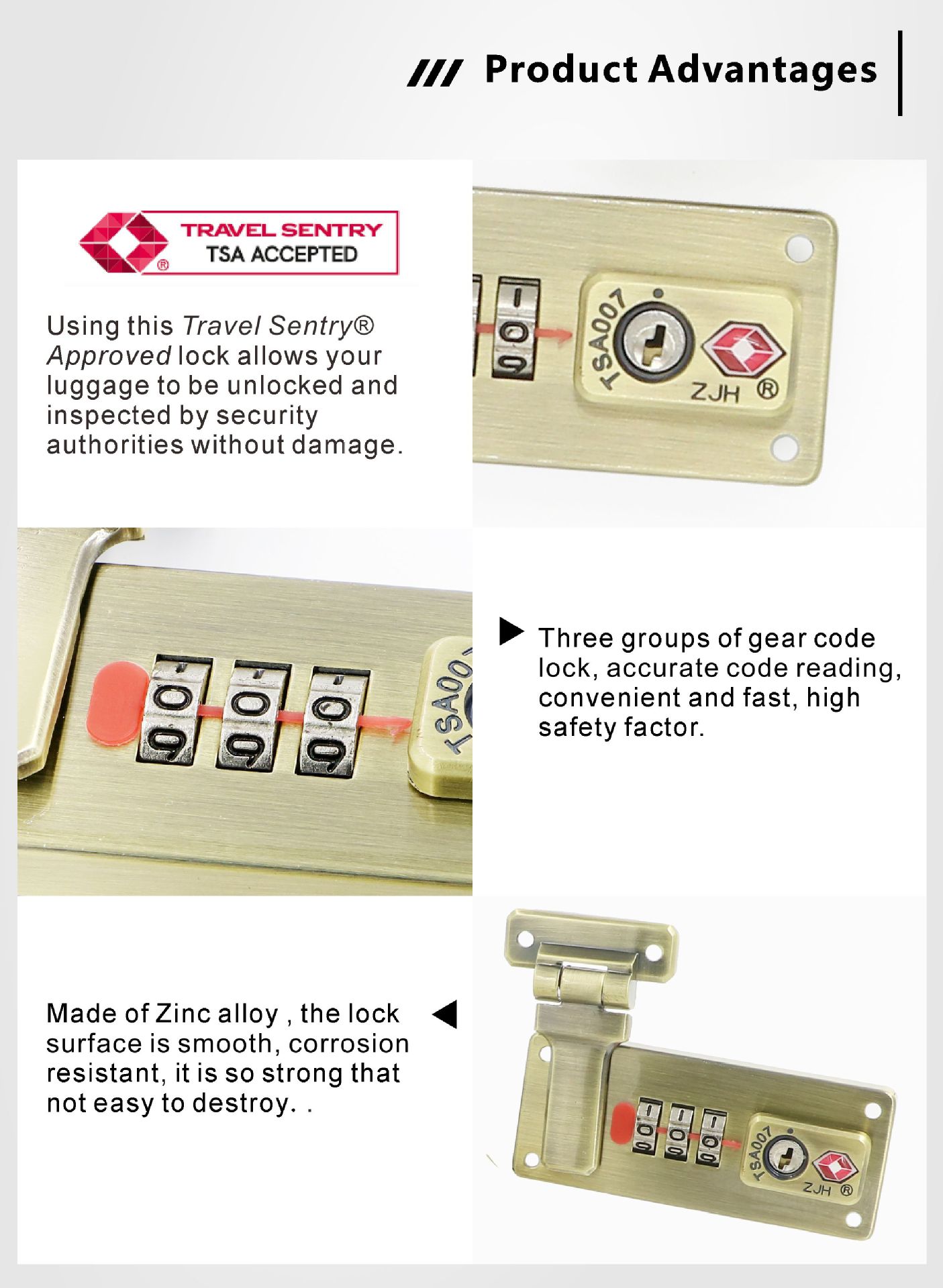 /// Product Advantages

TRAVEL SENTRY
TSA ACCEPTED
®

Using this Travel Sentry® Approved lock allows your luggage to be unlocked and inspected by security authorities without damage.

TSA007
ZJH ®

Three groups of gear code lock, accurate code reading, convenient and fast, high safety factor.

Made of Zinc alloy , the lock surface is smooth, corrosion resistant, it is so strong that not easy to destroy. .

TSA007
ZJH ®