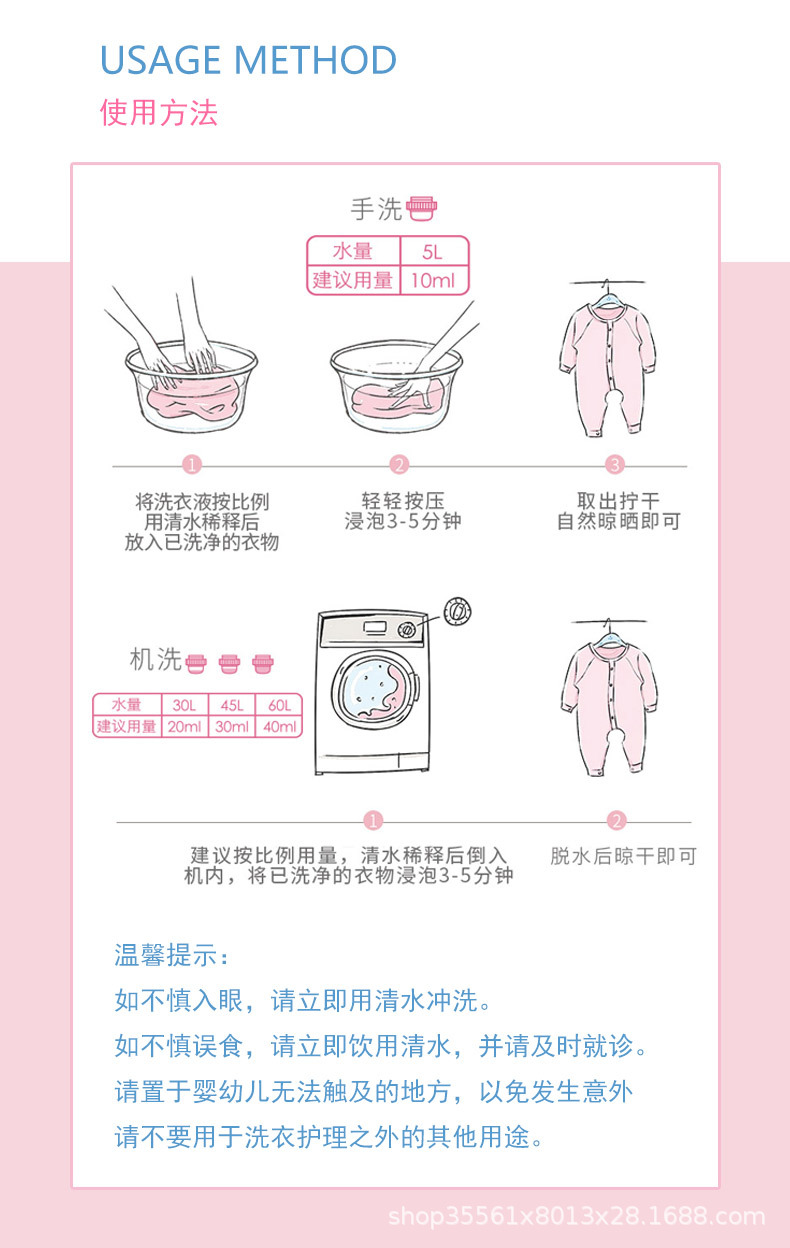 USAGE METHOD
使用方法

手洗

| 水量 | 5L |
|---|---|
| 建议用量 | 10ml |

1
将洗衣液按比例用清水稀释后放入已洗净的衣物

2
轻轻按压浸泡3-5分钟

3
取出拧干自然晾晒即可

机洗

| 水量 | 30L | 45L | 60L |
|---|---|---|---|
| 建议用量 | 20ml | 30ml | 40ml |

1
建议按比例用量，清水稀释后倒入机内，将已洗净的衣物浸泡3-5分钟

2
脱水后晾干即可

温馨提示：
如不慎入眼，请立即用清水冲洗。
如不慎误食，请立即饮用清水，并请及时就诊。
请置于婴幼儿无法触及的地方，以免发生意外
请不要用于洗衣护理之外的其他用途。

shop35561x8013x28.1688.com