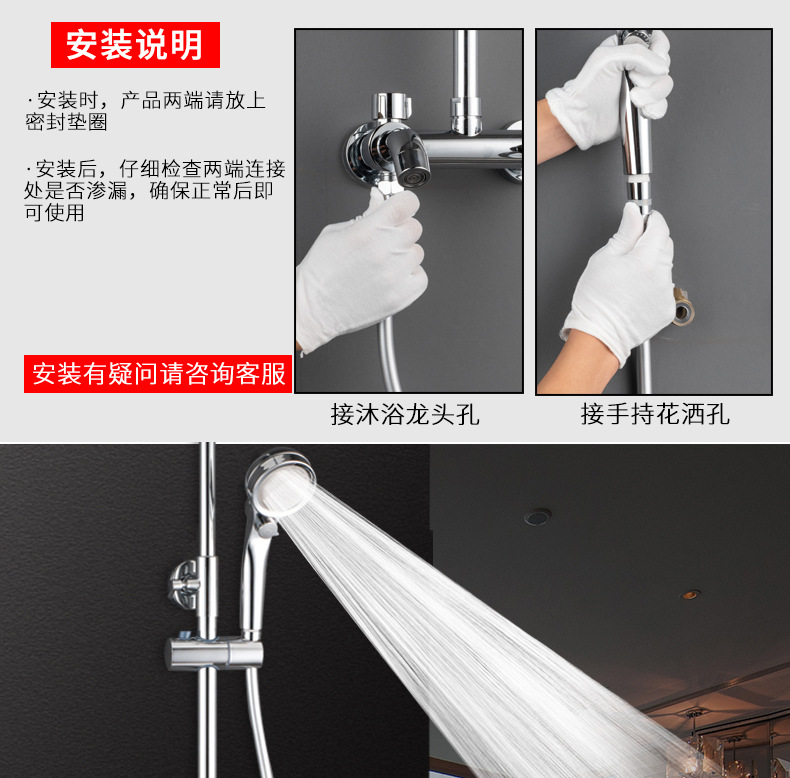 安装说明

·安装时，产品两端请放上密封垫圈

·安装后，仔细检查两端连接处是否渗漏，确保正常后即可使用

安装有疑问请咨询客服

接沐浴龙头孔

接手持花洒孔