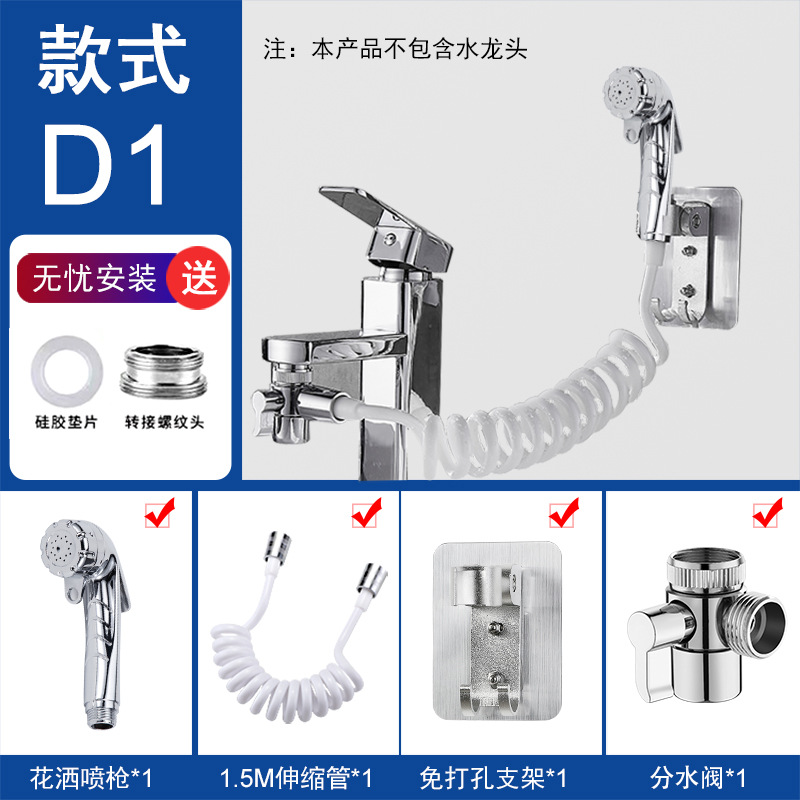 款式
D1

注：本产品不包含水龙头

无忧安装 送

硅胶垫片 转接螺纹头

花洒喷枪*1

1.5M伸缩管*1

免打孔支架*1

分水阀*1