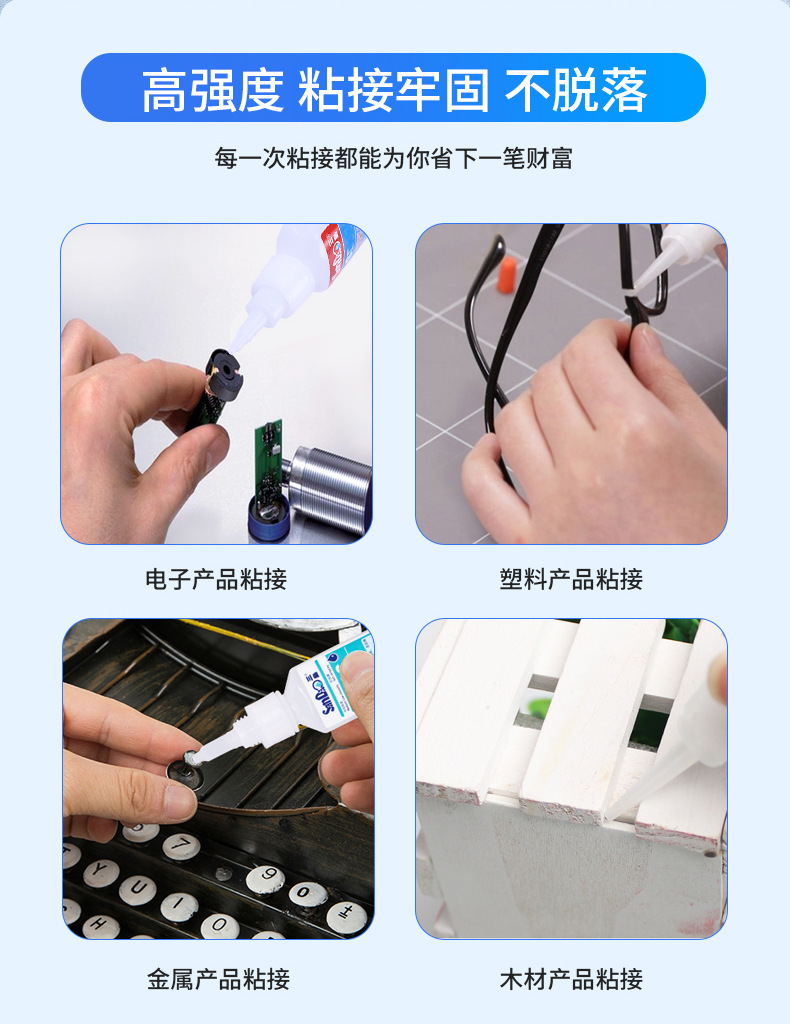 高强度 粘接牢固 不脱落

每一次粘接都能为你省下一笔财富

电子产品粘接

塑料产品粘接

金属产品粘接

木材产品粘接