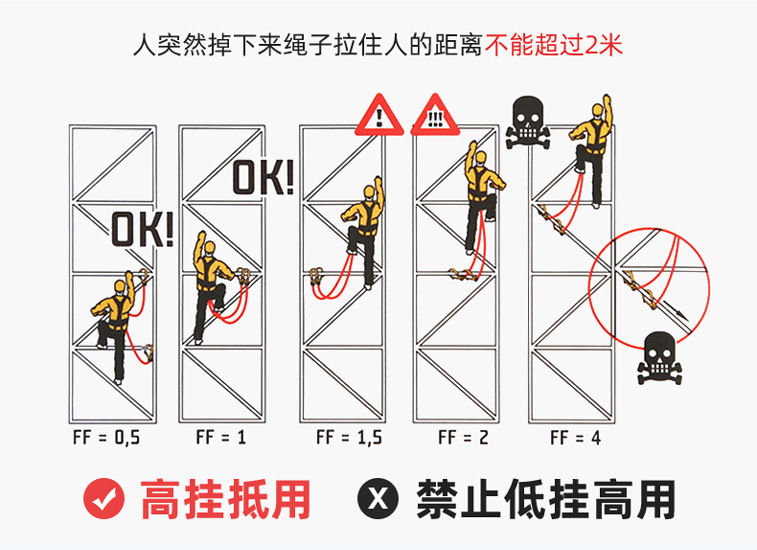 人突然掉下来绳子拉住人的距离不能超过2米

OK!

OK!

!

!!!

FF = 0,5

FF = 1

FF = 1,5

FF = 2

FF = 4

高挂抵用

禁止低挂高用