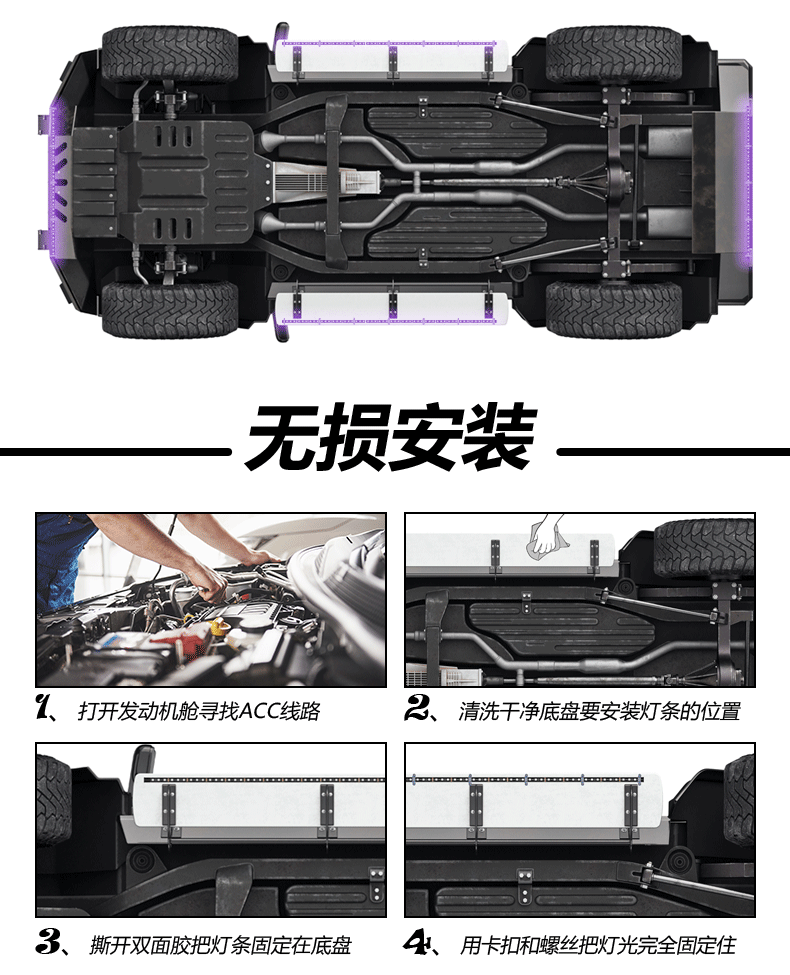 无损安装

1、打开发动机舱寻找ACC线路

2、清洗干净底盘要安装灯条的位置

3、撕开双面胶把灯条固定在底盘

4、用卡扣和螺丝把灯光完全固定住