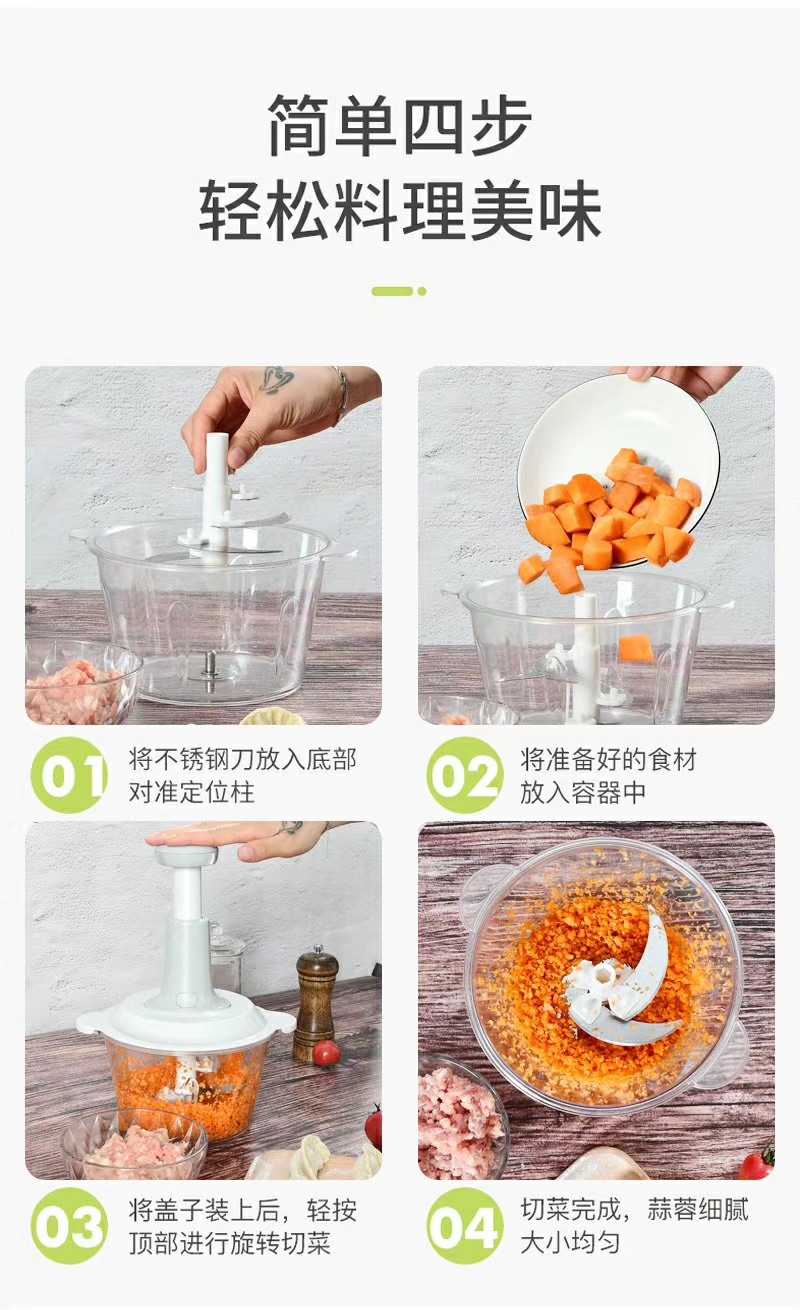 简单四步
轻松料理美味

01 将不锈钢刀放入底部对准定位柱

02 将准备好的食材放入容器中

03 将盖子装上后，轻按顶部进行旋转切菜

04 切菜完成，蒜蓉细腻大小均匀