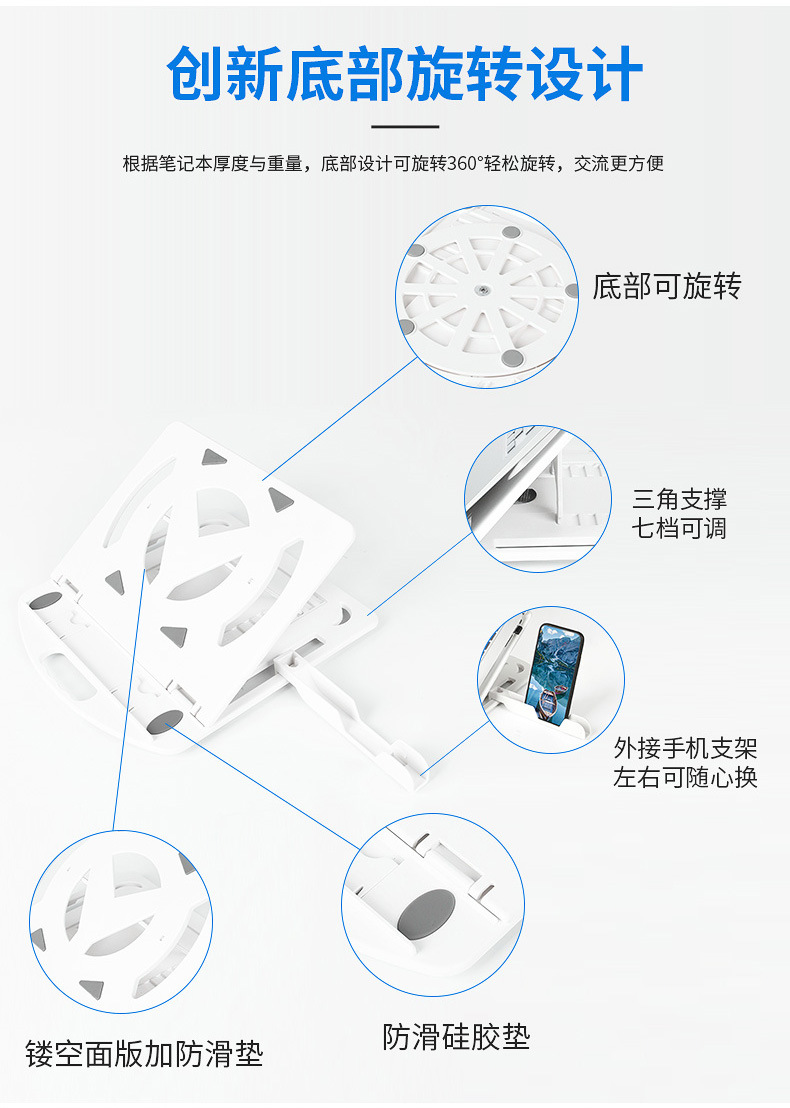 创新底部旋转设计

根据笔记本厚度与重量，底部设计可旋转360°轻松旋转，交流更方便

底部可旋转

三角支撑
七档可调

外接手机支架
左右可随心换

镂空面版加防滑垫

防滑硅胶垫