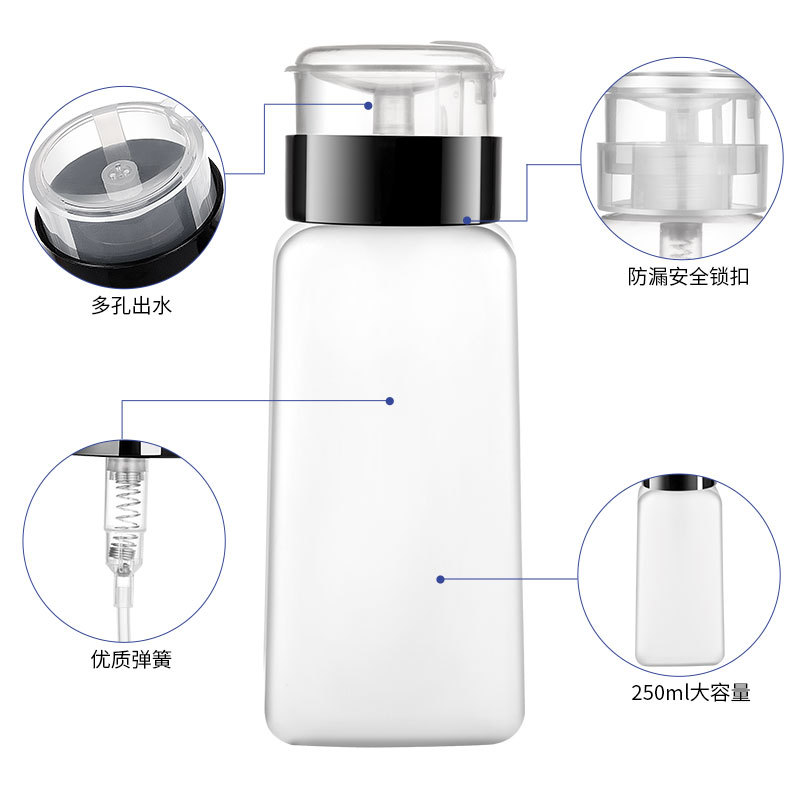 多孔出水

防漏安全锁扣

优质弹簧

250ml大容量