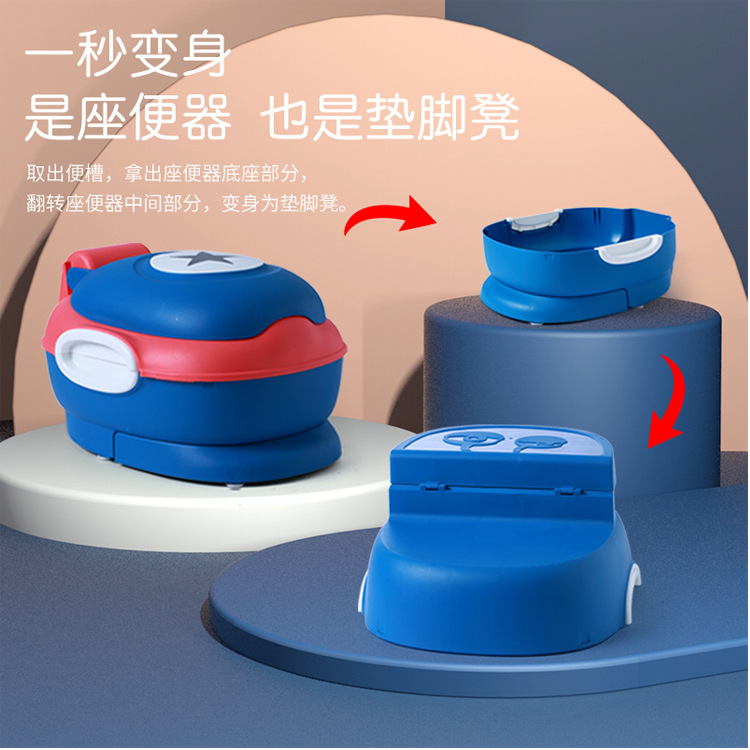 一秒变身
是座便器 也是垫脚凳

取出便槽，拿出座便器底座部分，
翻转座便器中间部分，变身为垫脚凳。