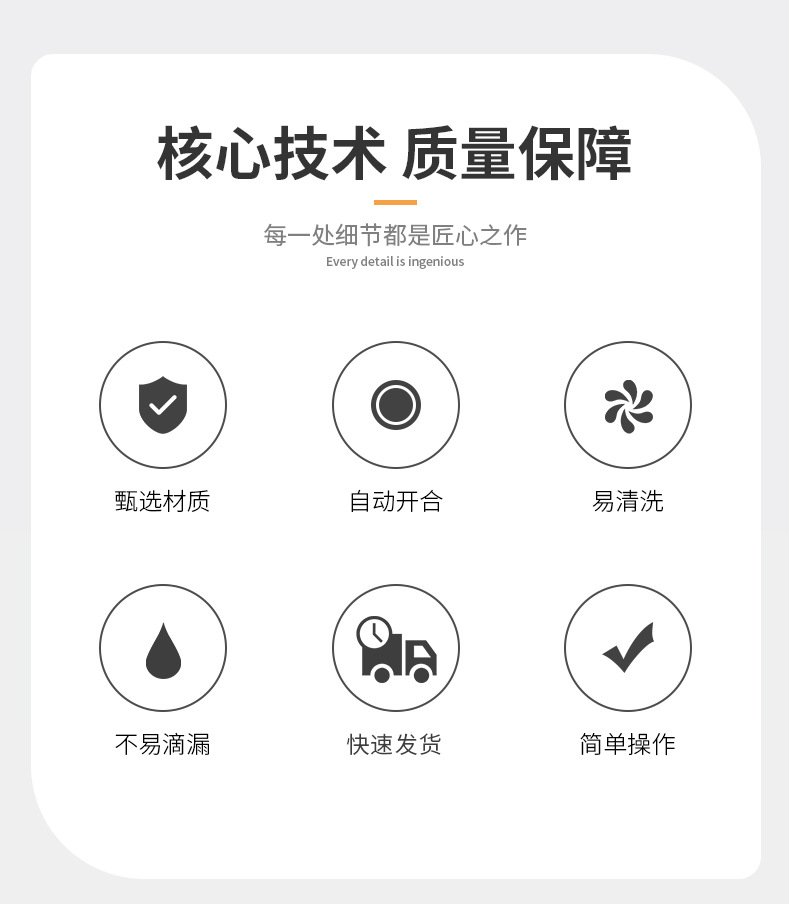 核心技术 质量保障

每一处细节都是匠心之作
Every detail is ingenious

甄选材质

自动开合

易清洗

不易滴漏

快速发货

简单操作