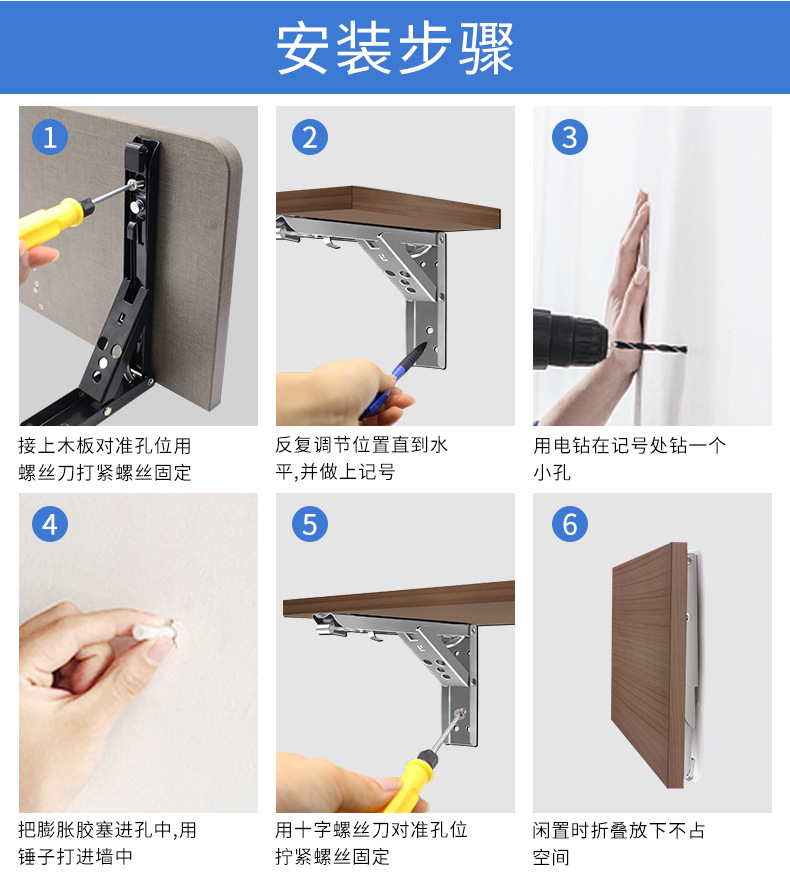 安装步骤

1
接上木板对准孔位用螺丝刀打紧螺丝固定

2
反复调节位置直到水平,并做上记号

3
用电钻在记号处钻一个小孔

4
把膨胀胶塞进孔中,用锤子打进墙中

5
用十字螺丝刀对准孔位拧紧螺丝固定

6
闲置时折叠放下不占空间