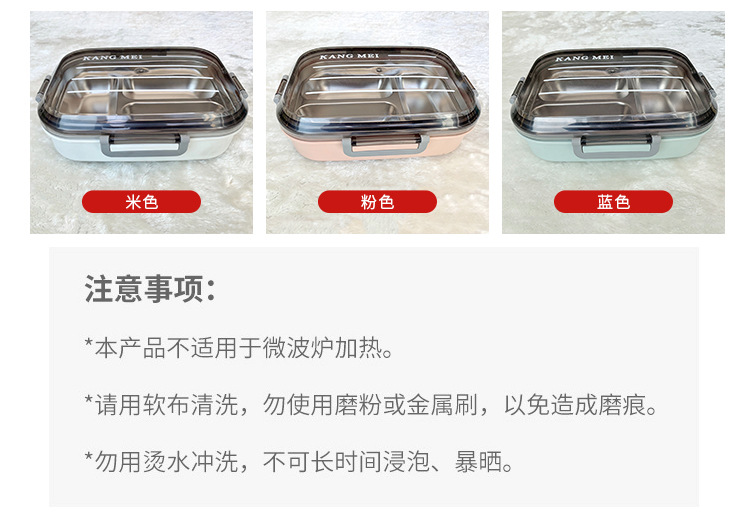 KANG MEI

米色

KANG MEI

粉色

KANG MEI

蓝色

注意事项:

*本产品不适用于微波炉加热。

*请用软布清洗，勿使用磨粉或金属刷，以免造成磨痕。

*勿用烫水冲洗，不可长时间浸泡、暴晒。