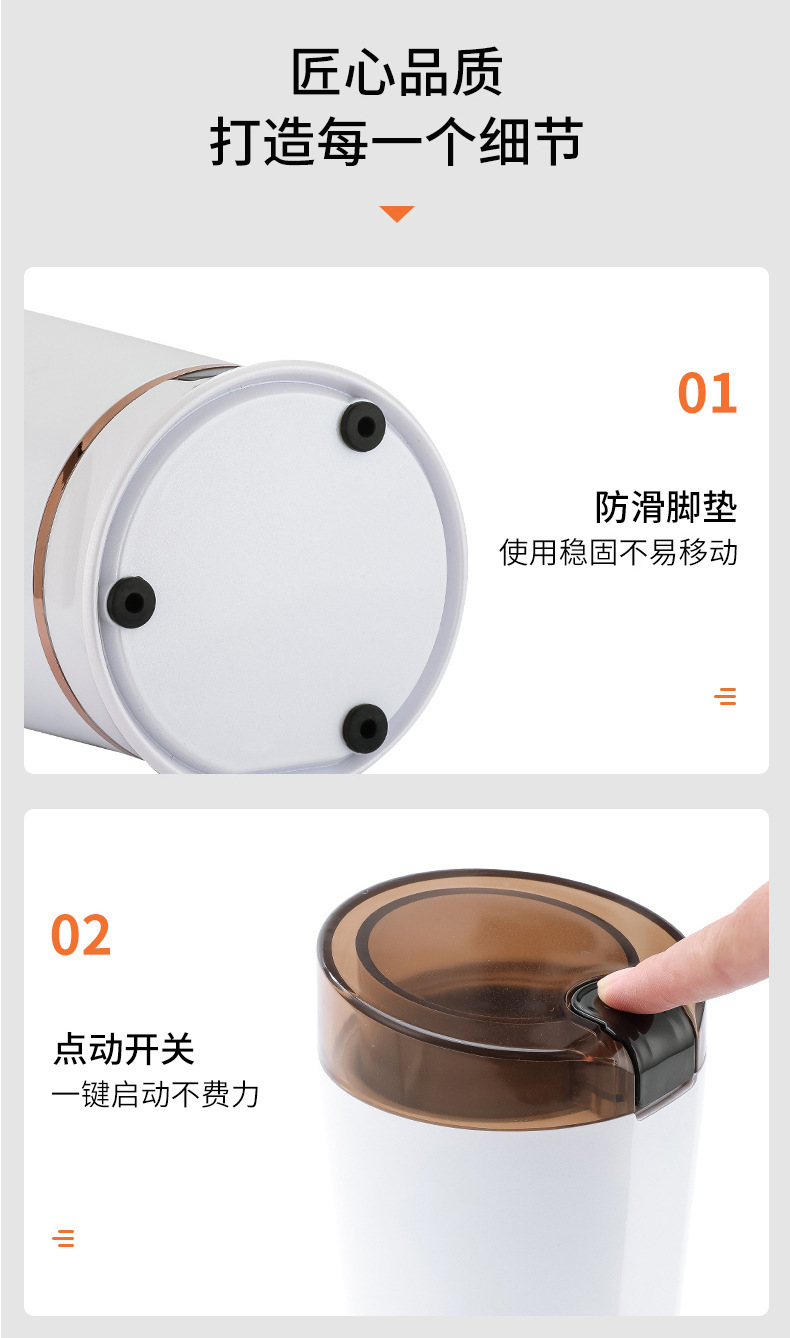 匠心品质
打造每一个细节

01

防滑脚垫
使用稳固不易移动

02

点动开关
一键启动不费力