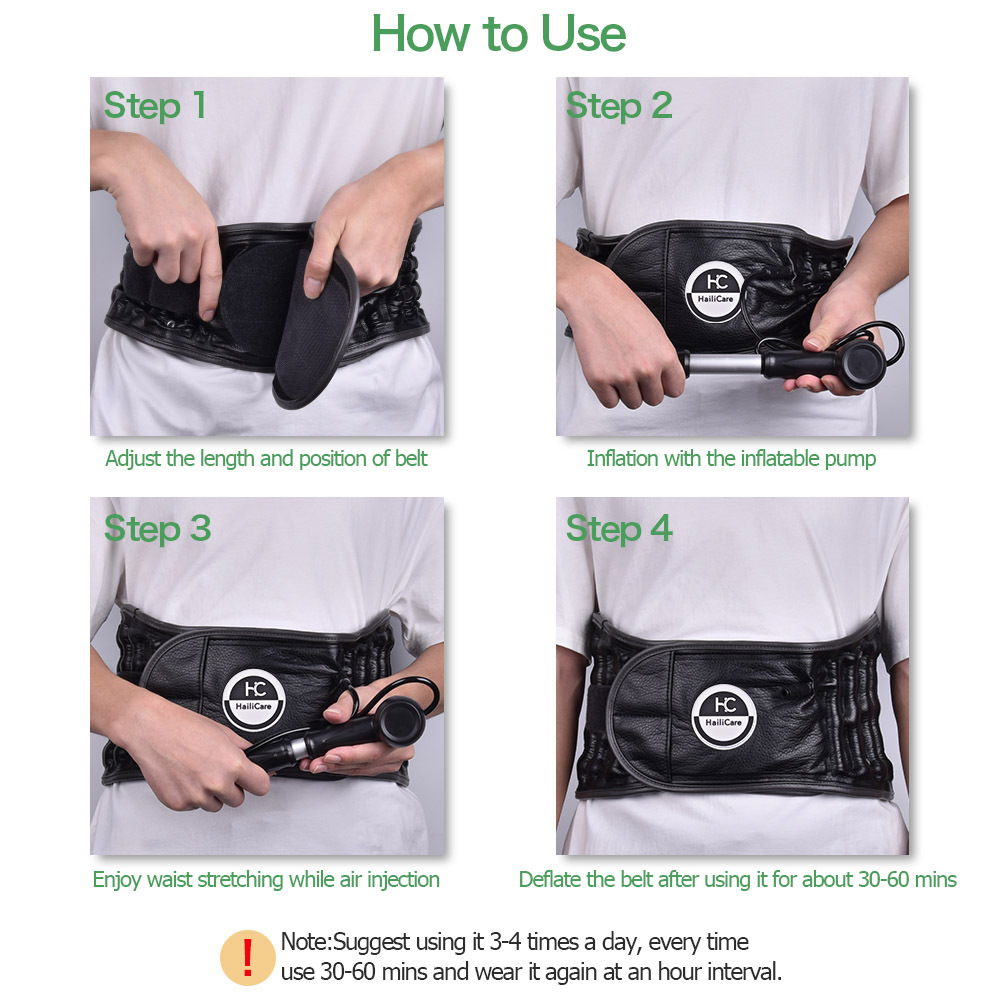 How to Use

Step 1

Adjust the length and position of belt

Step 2

HC
HailiCare

Inflation with the inflatable pump

Step 3

HC
HailiCare

Enjoy waist stretching while air injection

Step 4

HC
HailiCare

Deflate the belt after using it for about 30-60 mins

!

Note:Suggest using it 3-4 times a day, every time use 30-60 mins and wear it again at an hour interval.