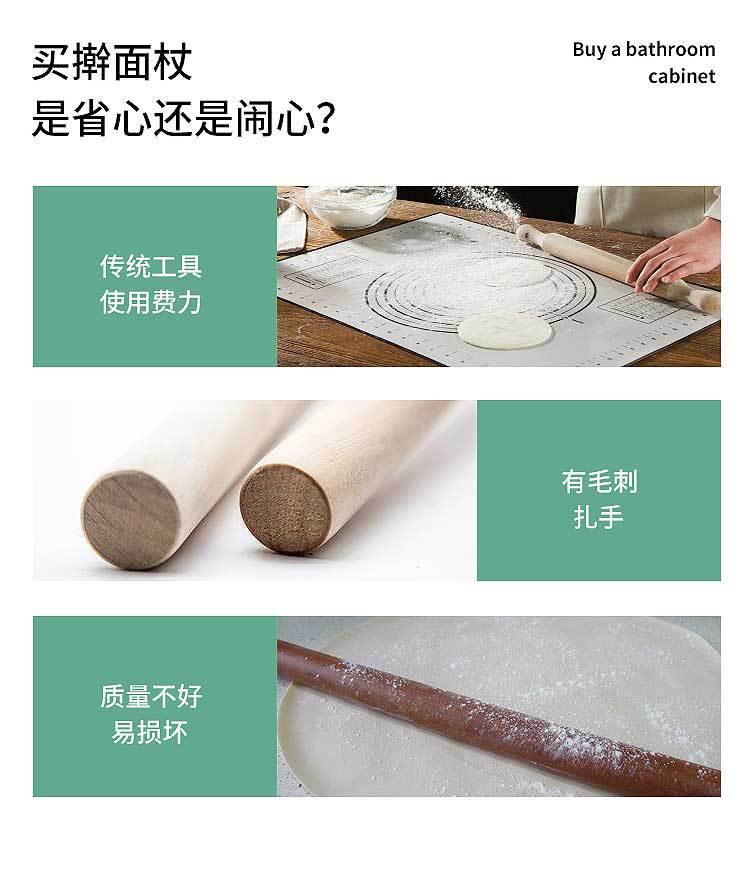 买擀面杖
是省心还是闹心?

Buy a bathroom cabinet

传统工具
使用费力

有毛刺
扎手

质量不好
易损坏