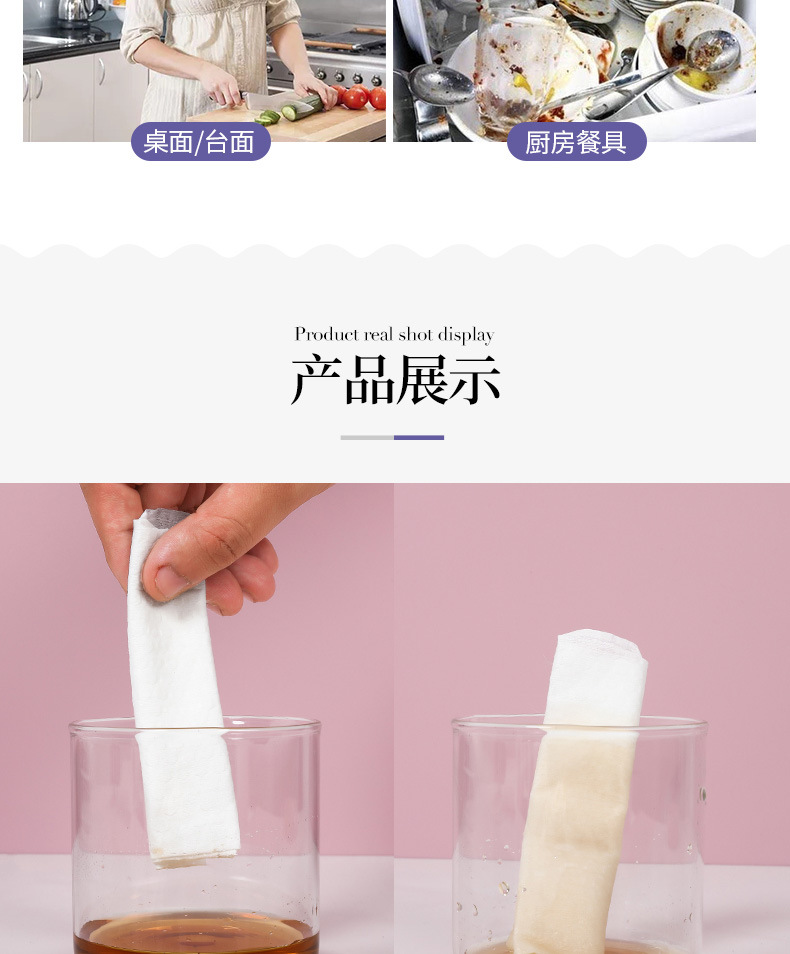 桌面/台面

厨房餐具

Product real shot display

产品展示