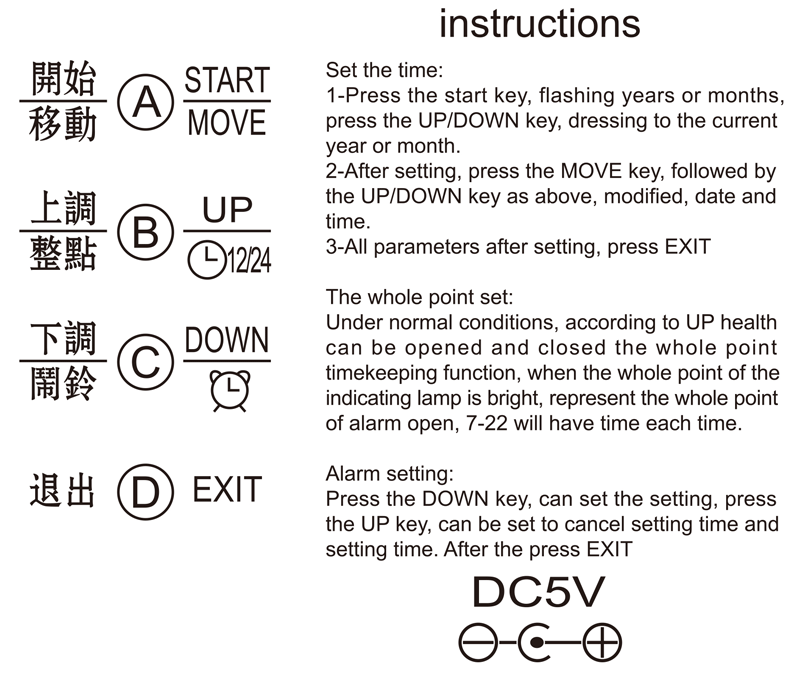 instructions

開始
移動
A
START
MOVE

上調
整點
B
UP
12/24

下調
鬧鈴
C
DOWN

退出
D
EXIT

Set the time:
1-Press the start key, flashing years or months, press the UP/DOWN key, dressing to the current year or month.
2-After setting, press the MOVE key, followed by the UP/DOWN key as above, modified, date and time.
3-All parameters after setting, press EXIT

The whole point set:
Under normal conditions, according to UP health can be opened and closed the whole point timekeeping function, when the whole point of the indicating lamp is bright, represent the whole point of alarm open, 7-22 will have time each time.

Alarm setting:
Press the DOWN key, can set the setting, press the UP key, can be set to cancel setting time and setting time. After the press EXIT

DC5V