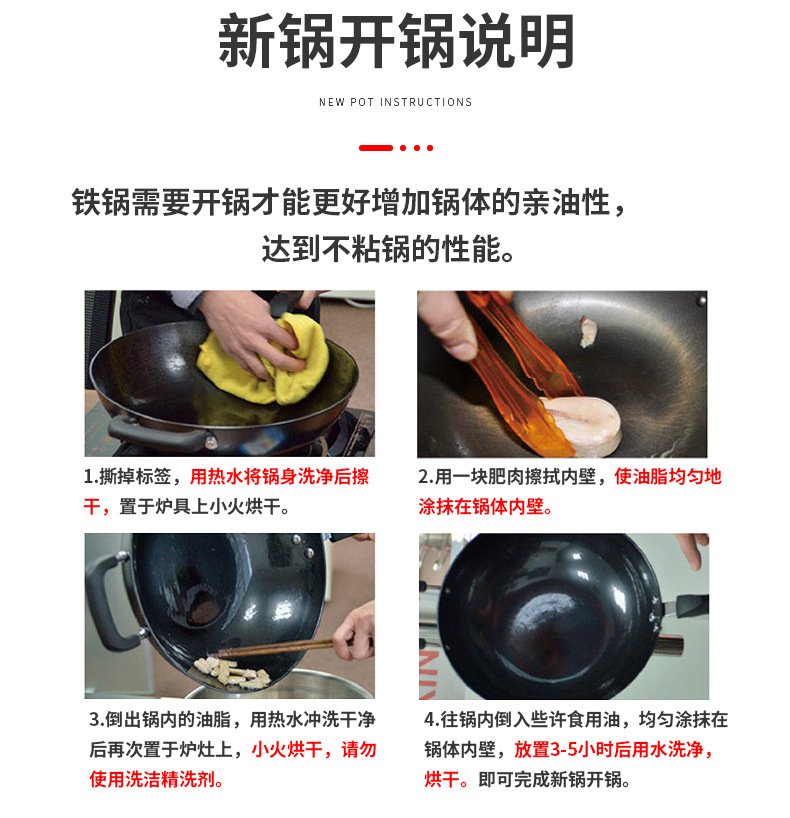 新锅开锅说明

NEW POT INSTRUCTIONS

铁锅需要开锅才能更好增加锅体的亲油性，达到不粘锅的性能。

1.撕掉标签，用热水将锅身洗净后擦干，置于炉具上小火烘干。

2.用一块肥肉擦拭内壁，使油脂均匀地涂抹在锅体内壁。

3.倒出锅内的油脂，用热水冲洗干净后再次置于炉灶上，小火烘干，请勿使用洗洁精洗剂。

4.往锅内倒入些许食用油，均匀涂抹在锅体内壁，放置3-5小时后用水洗净，烘干。即可完成新锅开锅。