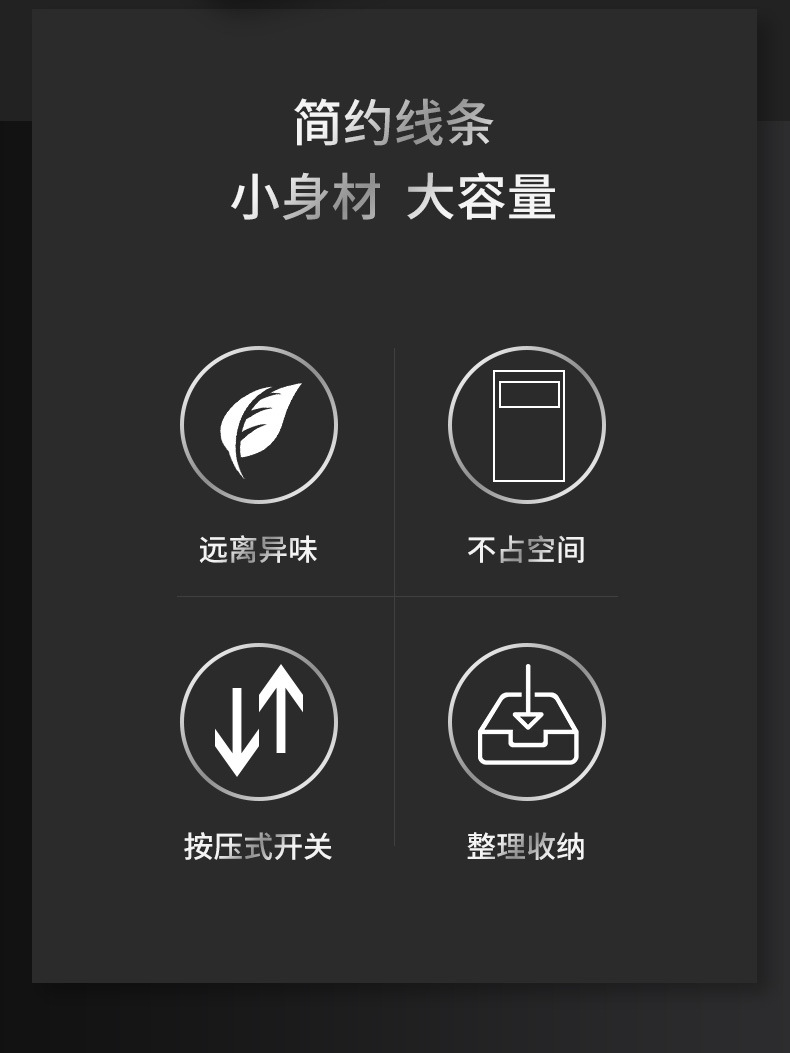 简约线条
小身材 大容量

远离异味

不占空间

按压式开关

整理收纳