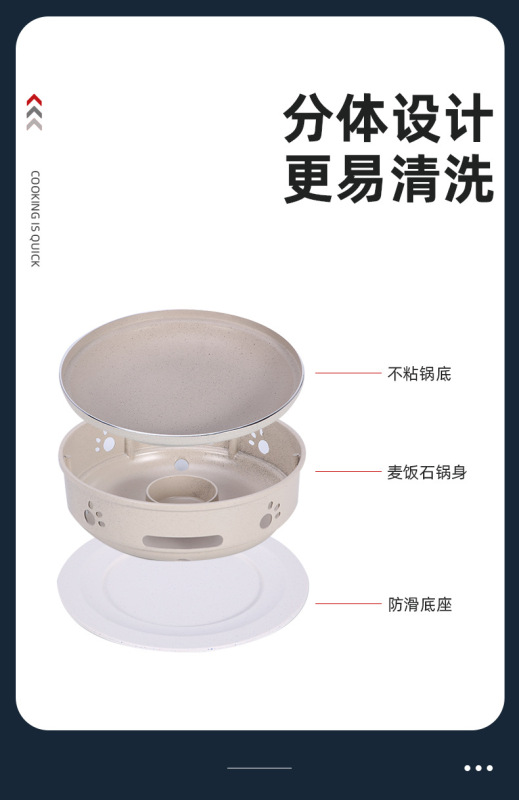 COOKING IS QUICK

分体设计
更易清洗

不粘锅底

麦饭石锅身

防滑底座