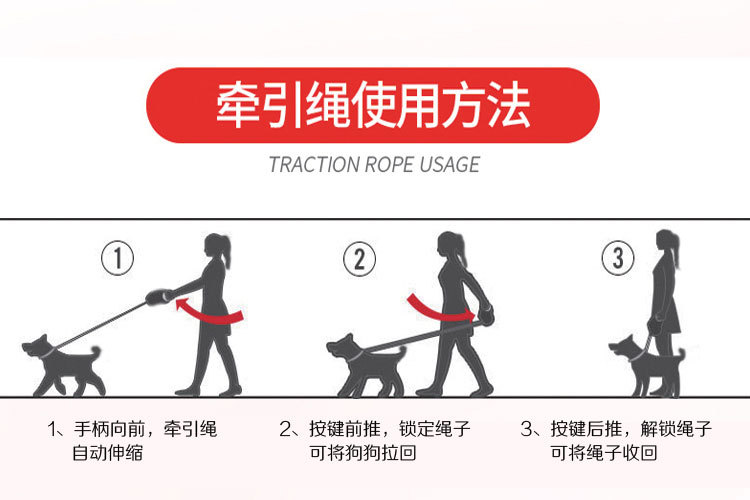 牵引绳使用方法

TRACTION ROPE USAGE

①

②

③

1、手柄向前，牵引绳自动伸缩

2、按键前推，锁定绳子可将狗狗拉回

3、按键后推，解锁绳子可将绳子收回