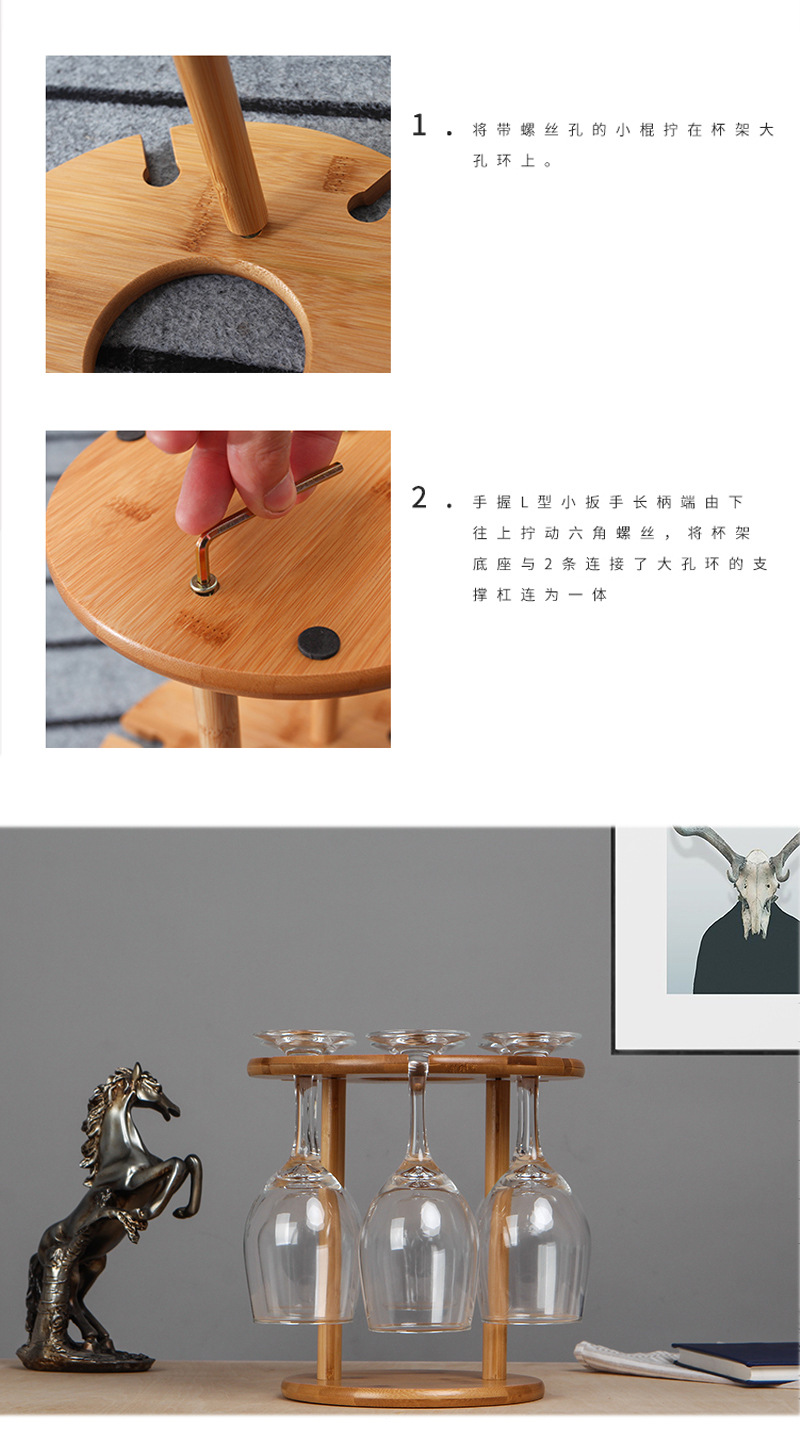 1. 将带螺丝孔的小棍拧在杯架大孔环上。

2. 手握L型小扳手长柄端由下往上拧动六角螺丝，将杯架底座与2条连接了大孔环的支撑杠连为一体