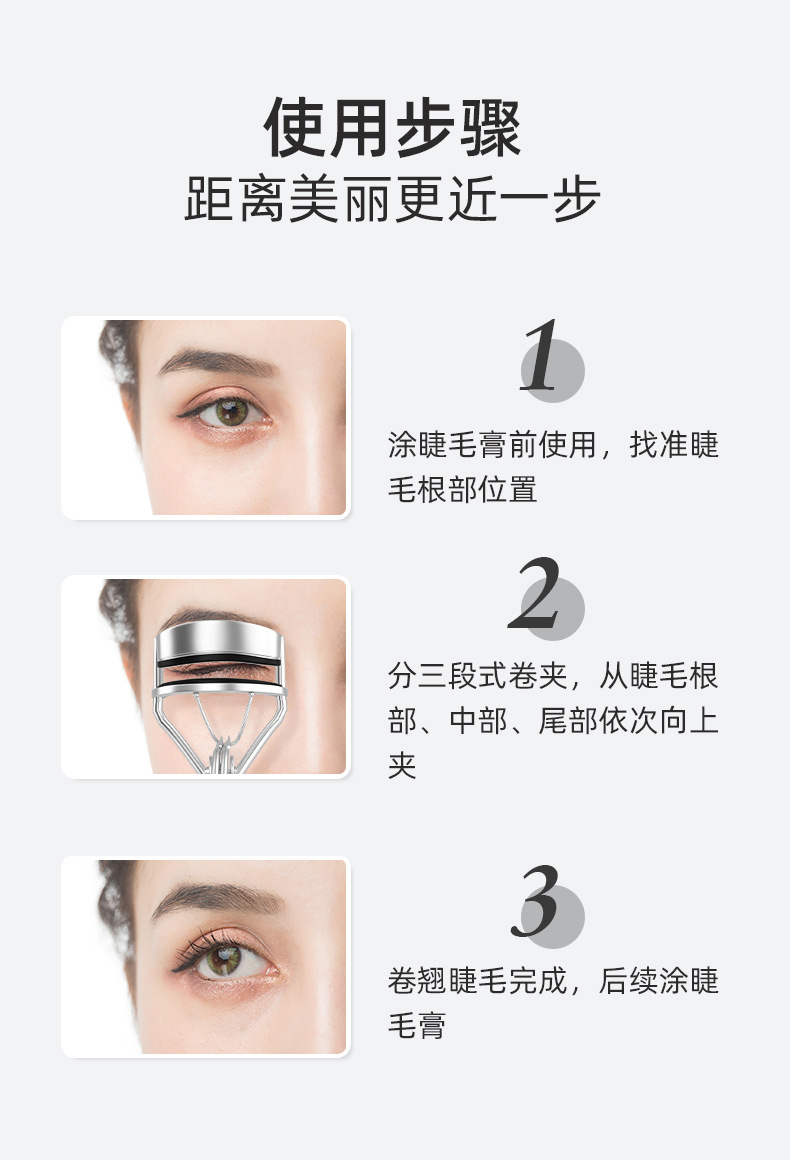 使用步骤
距离美丽更近一步

1
涂睫毛膏前使用，找准睫毛根部位置

2
分三段式卷夹，从睫毛根部、中部、尾部依次向上夹

3
卷翘睫毛完成，后续涂睫毛膏