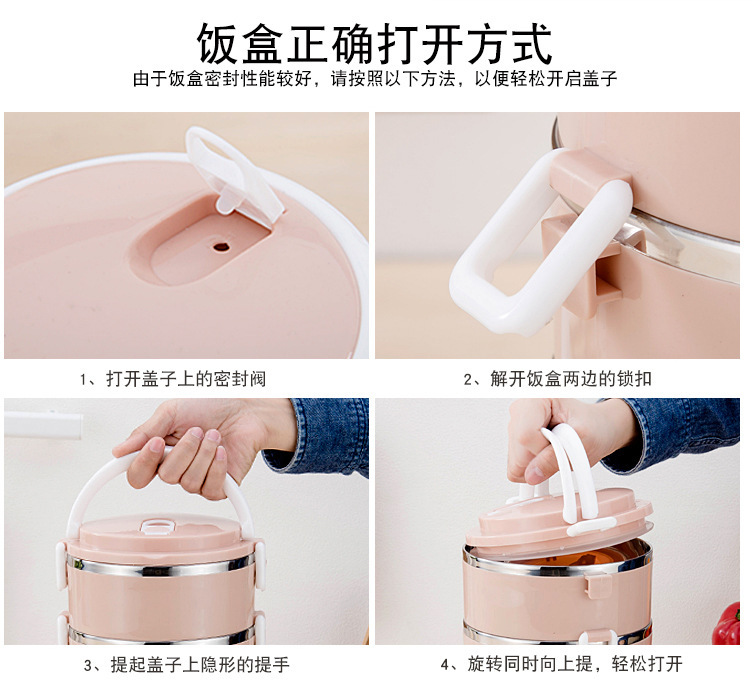 饭盒正确打开方式
由于饭盒密封性能较好，请按照以下方法，以便轻松开启盖子

1、打开盖子上的密封阀

2、解开饭盒两边的锁扣

3、提起盖子上隐形的提手

4、旋转同时向上提，轻松打开